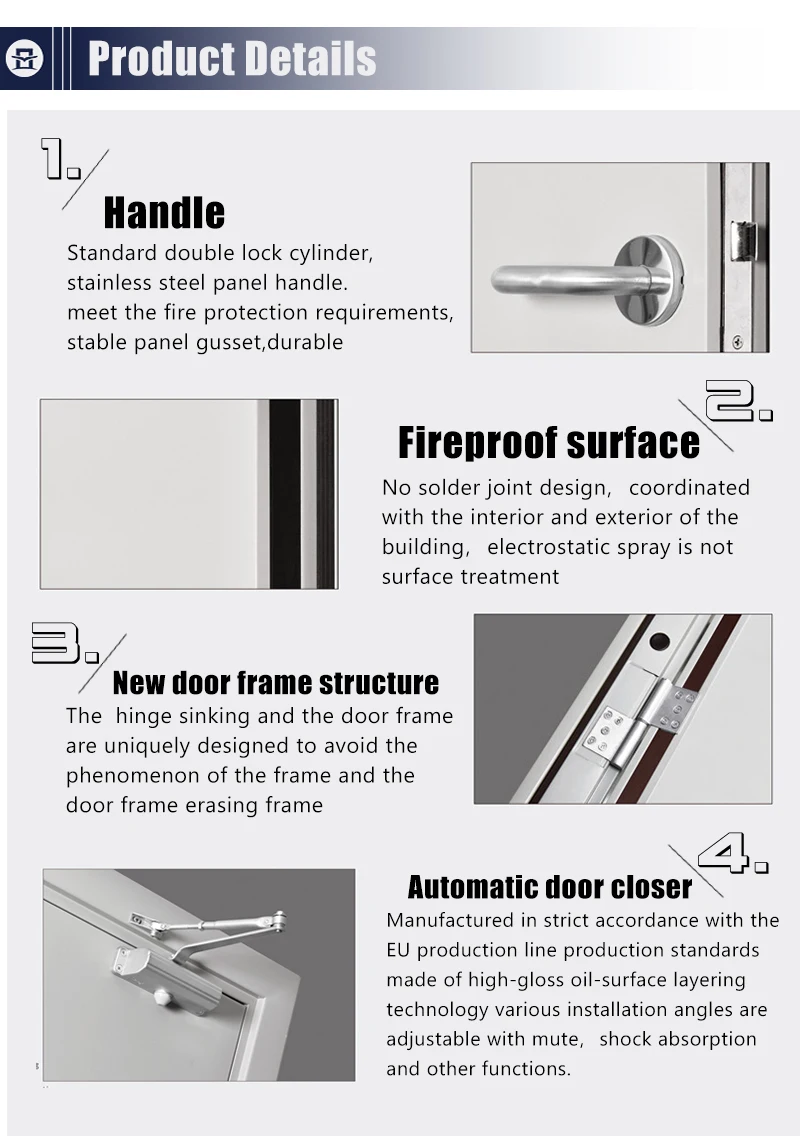 Product Details

1.
Handle
Standard double lock cylinder, stainless steel panel handle. meet the fire protection requirements, stable panel gusset,durable

2.
Fireproof surface
No solder joint design, coordinated with the interior and exterior of the building, electrostatic spray is not surface treatment

3.
New door frame structure
The hinge sinking and the door frame are uniquely designed to avoid the phenomenon of the frame and the door frame erasing frame

4.
Automatic door closer
Manufactured in strict accordance with the EU production line production standards made of high-gloss oil-surface layering technology various installation angles are adjustable with mute, shock absorption and other functions.