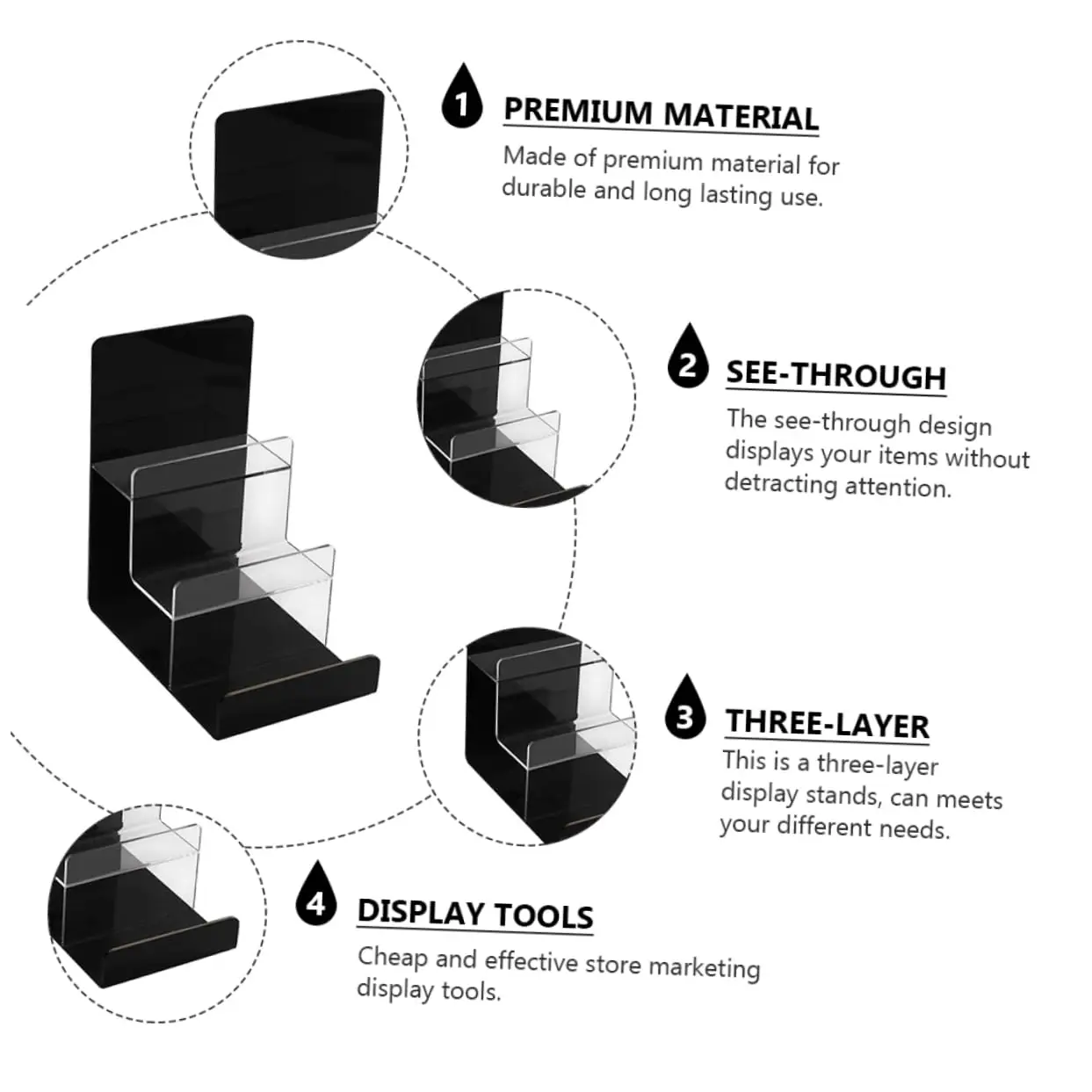 1 PREMIUM MATERIAL
Made of premium material for durable and long lasting use.

2 SEE-THROUGH
The see-through design displays your items without detracting attention.

3 THREE-LAYER
This is a three-layer display stands, can meets your different needs.

4 DISPLAY TOOLS
Cheap and effective store marketing display tools.