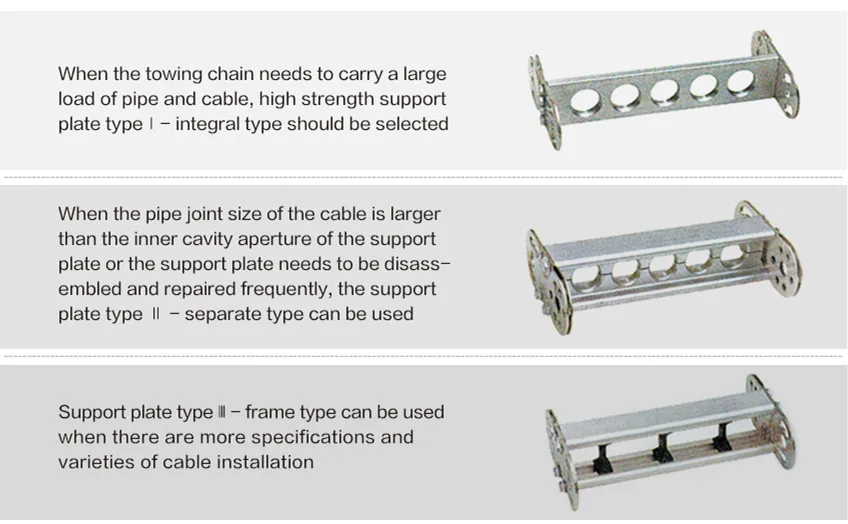 When the towing chain needs to carry a large load of pipe and cable, high strength support plate type Ⅰ – integral type should be selected

When the pipe joint size of the cable is larger than the inner cavity aperture of the support plate or the support plate needs to be disassembled and repaired frequently, the support plate type Ⅱ – separate type can be used

Support plate type Ⅲ – frame type can be used when there are more specifications and varieties of cable installation