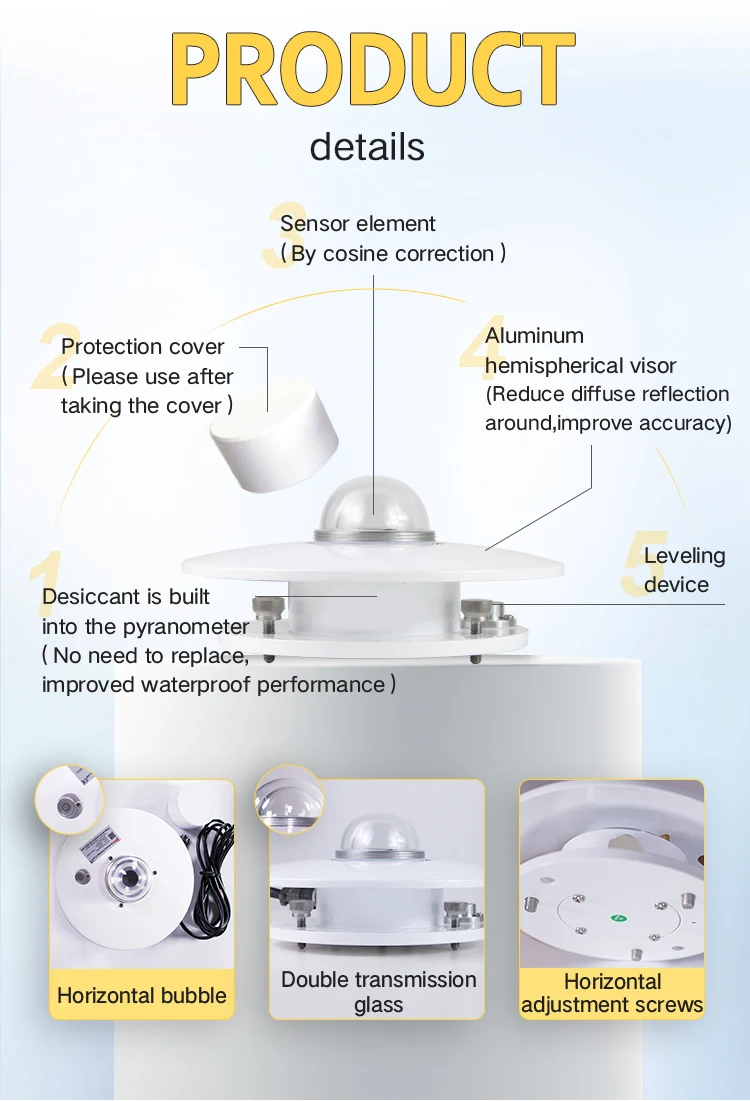 PRODUCT
details

3
Sensor element
( By cosine correction )

2
Protection cover
( Please use after taking the cover )

4
Aluminum hemispherical visor
(Reduce diffuse reflection around,improve accuracy)

5
Leveling device

1
Desiccant is built into the pyranometer
( No need to replace, improved waterproof performance )

Horizontal bubble

Double transmission glass

Horizontal adjustment screws