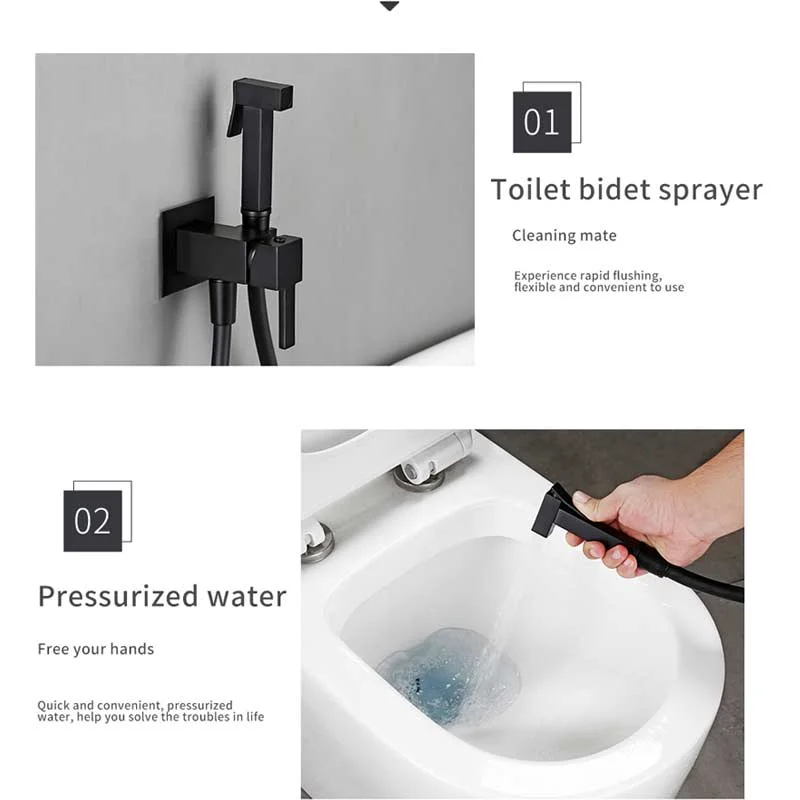 01

Toilet bidet sprayer

Cleaning mate

Experience rapid flushing, flexible and convenient to use

02

Pressurized water

Free your hands

Quick and convenient, pressurized water, help you solve the troubles in life