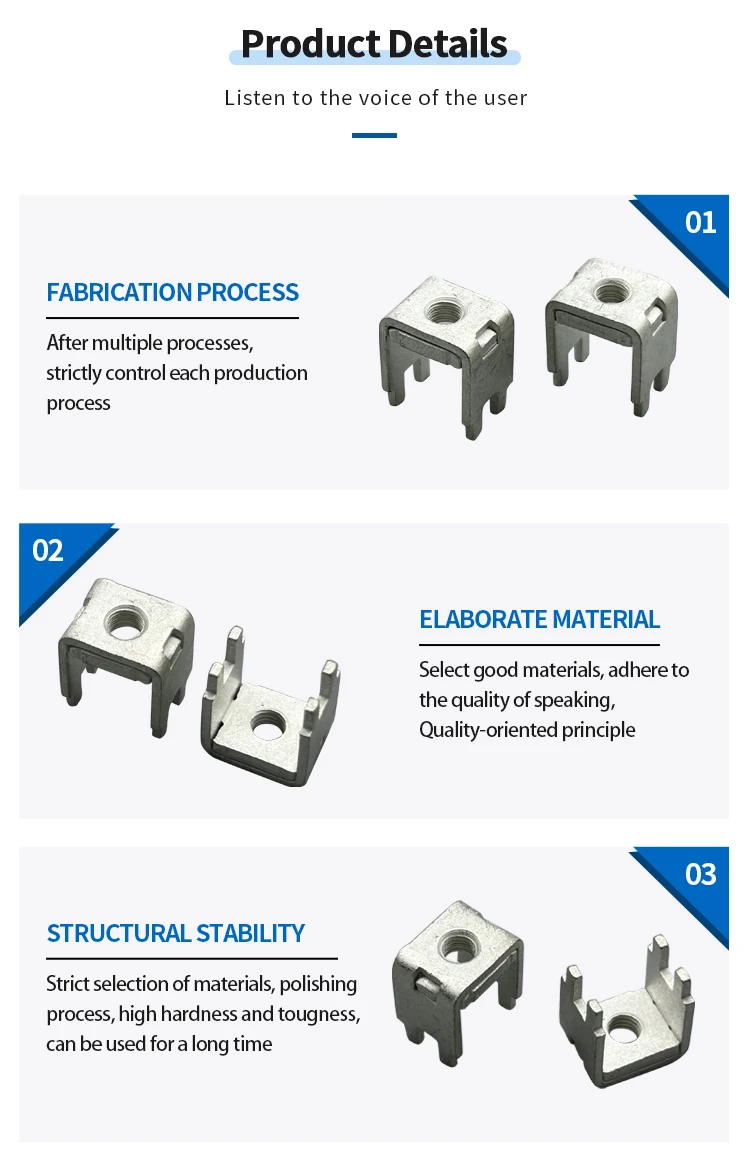 Product Details

Listen to the voice of the user

01

FABRICATION PROCESS

After multiple processes, strictly control each production process

02

ELABORATE MATERIAL

Select good materials, adhere to the quality of speaking, Quality-oriented principle

03

STRUCTURAL STABILITY

Strict selection of materials, polishing process, high hardness and tougness, can be used for a long time