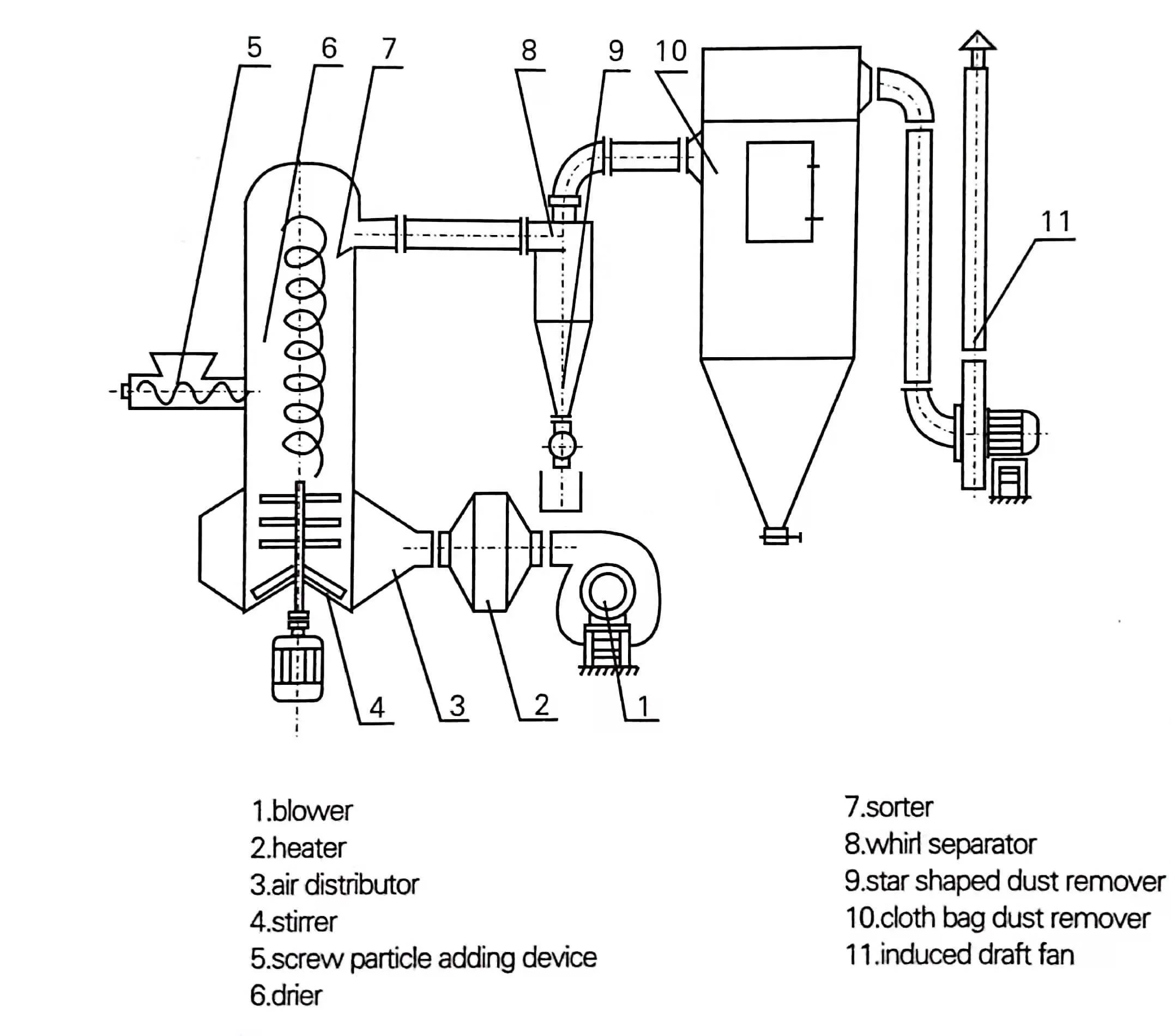 5 6 7 8 9 10

11

4 3 2 1

1.blower
2.heater
3.air distributor
4.stirrer
5.screw particle adding device
6.drier

7.sorter
8.whirl separator
9.star shaped dust remover
10.cloth bag dust remover
11.induced draft fan