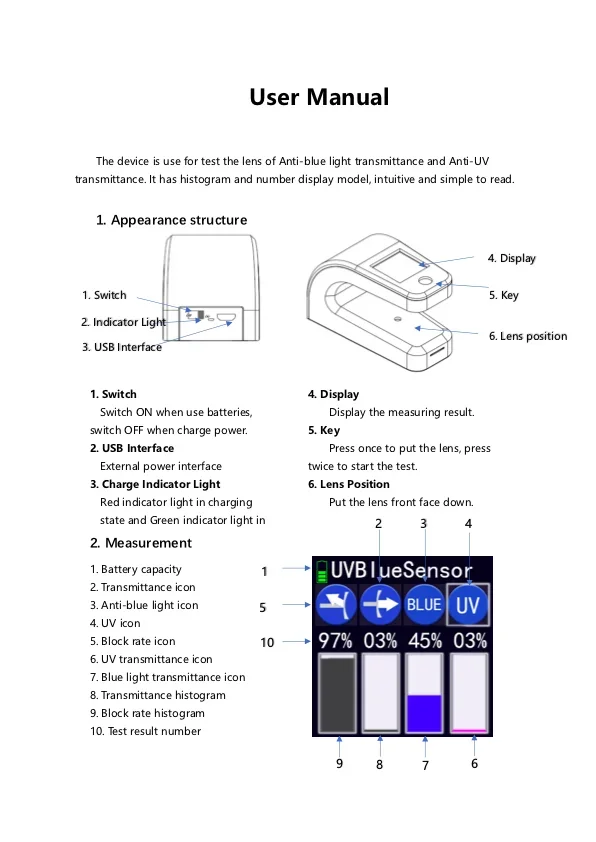 User Manual

The device is use for test the lens of Anti-blue light transmittance and Anti-UV transmittance. It has histogram and number display model, intuitive and simple to read.

1. Appearance structure

1. Switch
2. Indicator Light
3. USB Interface
4. Display
5. Key
6. Lens position

1. Switch
Switch ON when use batteries, switch OFF when charge power.
2. USB Interface
External power interface
3. Charge Indicator Light
Red indicator light in charging state and Green indicator light in

4. Display
Display the measuring result.
5. Key
Press once to put the lens, press twice to start the test.
6. Lens Position
Put the lens front face down.

2. Measurement

1. Battery capacity
2. Transmittance icon
3. Anti-blue light icon
4. UV icon
5. Block rate icon
6. UV transmittance icon
7. Blue light transmittance icon
8. Transmittance histogram
9. Block rate histogram
10. Test result number

2 3 4
1
UVBlueSensor
5
BLUE UV
10
97% 03% 45% 03%
9 8 7 6