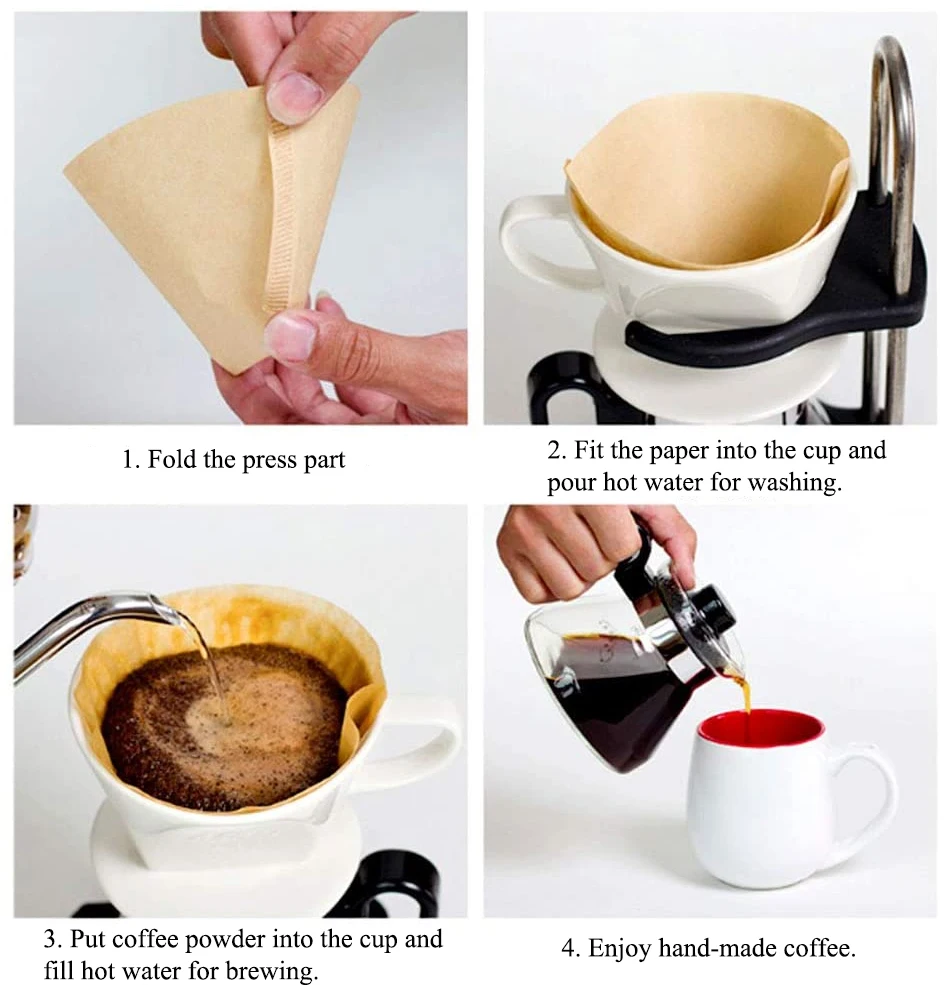 1. Fold the press part

2. Fit the paper into the cup and pour hot water for washing.

3. Put coffee powder into the cup and fill hot water for brewing.

4. Enjoy hand-made coffee.