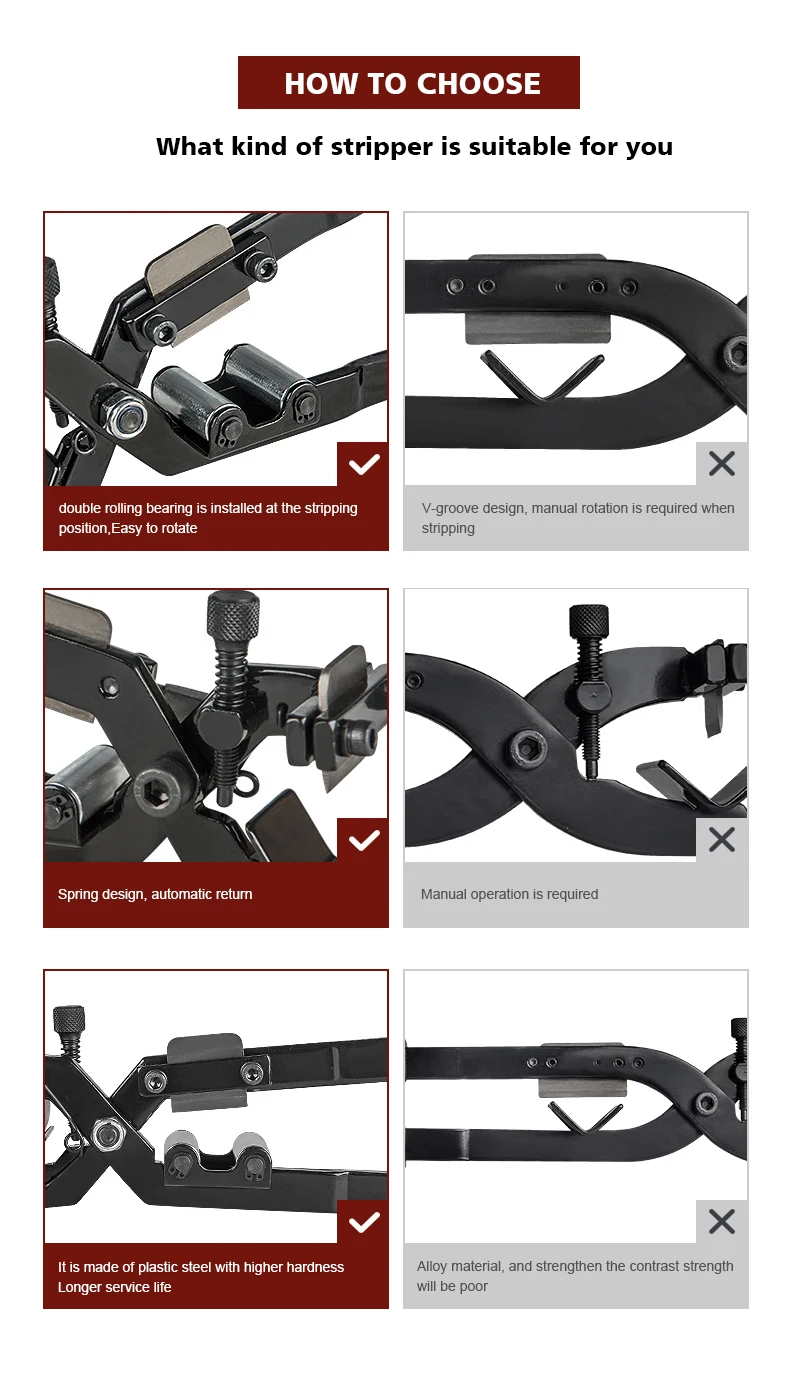 HOW TO CHOOSE

What kind of stripper is suitable for you

double rolling bearing is installed at the stripping position,Easy to rotate

V-groove design, manual rotation is required when stripping

Spring design, automatic return

Manual operation is required

It is made of plastic steel with higher hardness Longer service life

Alloy material, and strengthen the contrast strength will be poor