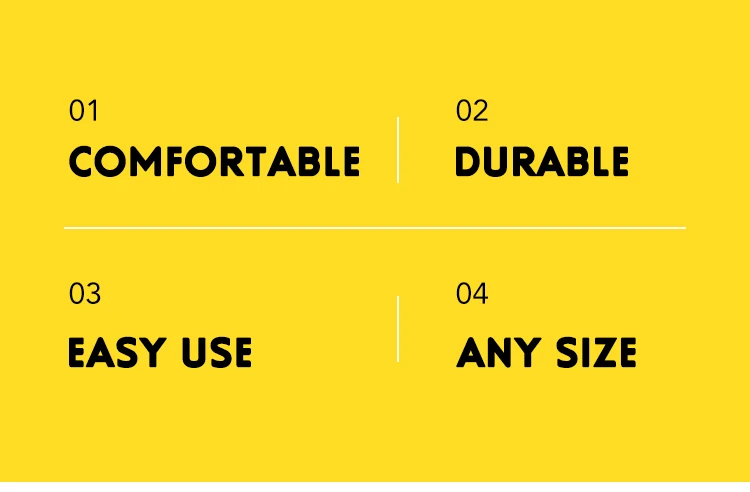 01
COMFORTABLE

02
DURABLE

03
EASY USE

04
ANY SIZE