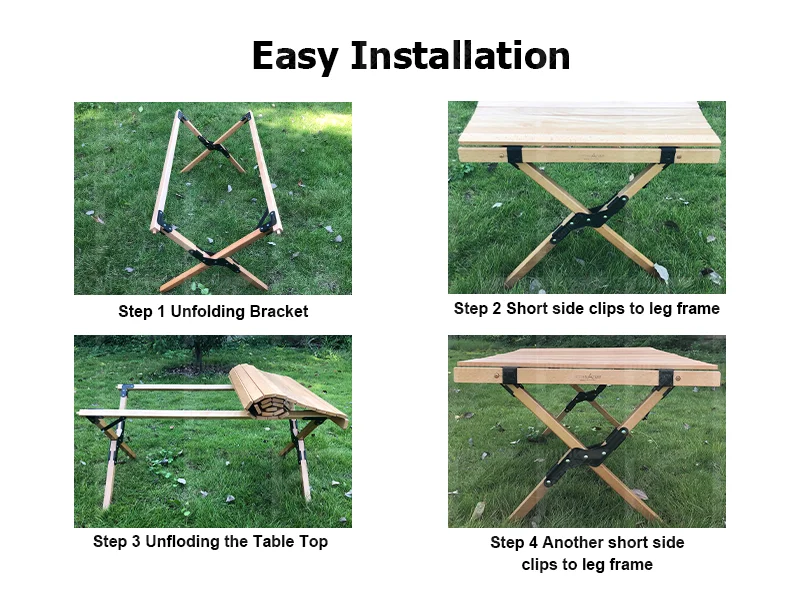 Easy Installation

Step 1 Unfolding Bracket

Step 2 Short side clips to leg frame

Step 3 Unfloding the Table Top

Step 4 Another short side clips to leg frame