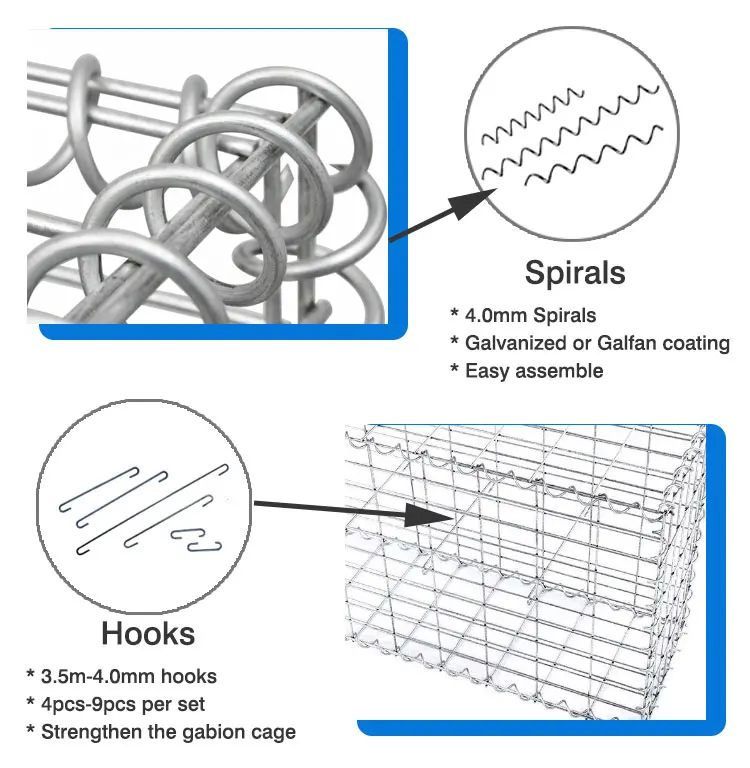 Spirals

* 4.0mm Spirals
* Galvanized or Galfan coating
* Easy assemble

Hooks

* 3.5m-4.0mm hooks
* 4pcs-9pcs per set
* Strengthen the gabion cage