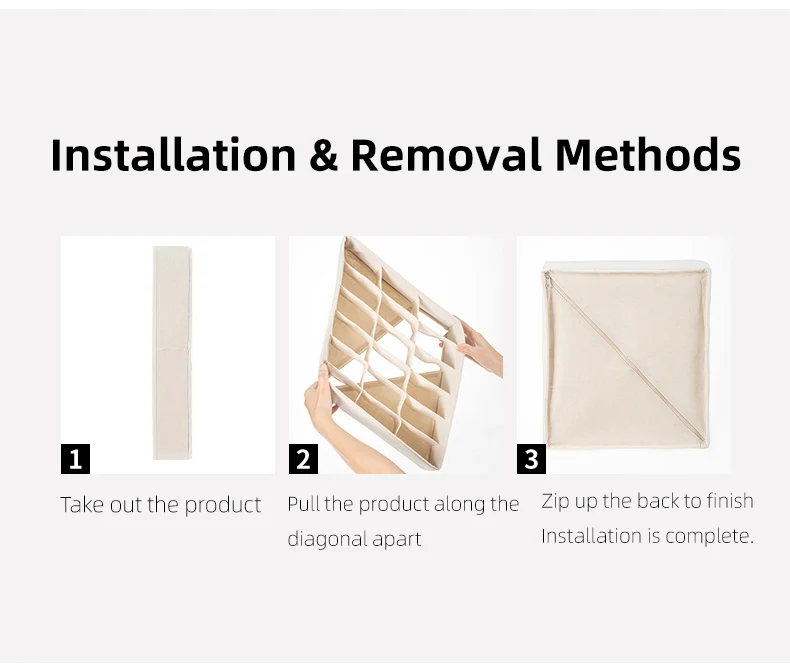 Installation & Removal Methods

1

Take out the product

2

Pull the product along the diagonal apart

3

Zip up the back to finish Installation is complete.