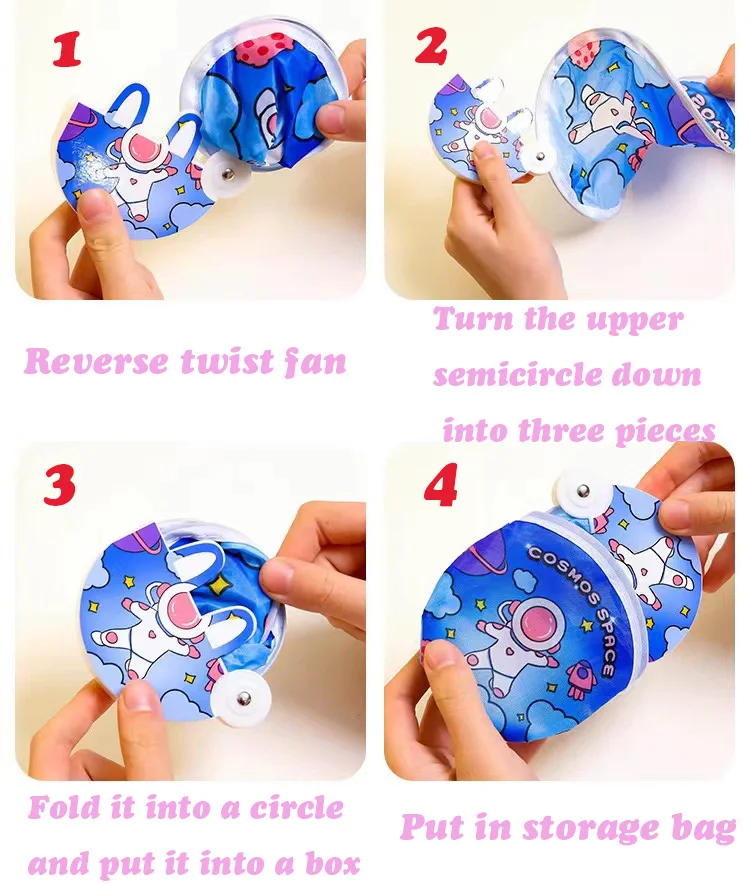 1

Reverse twist fan

2

Turn the upper semicircle down into three pieces

3

Fold it into a circle and put it into a box

4

COSMOS SPACE

Put in storage bag