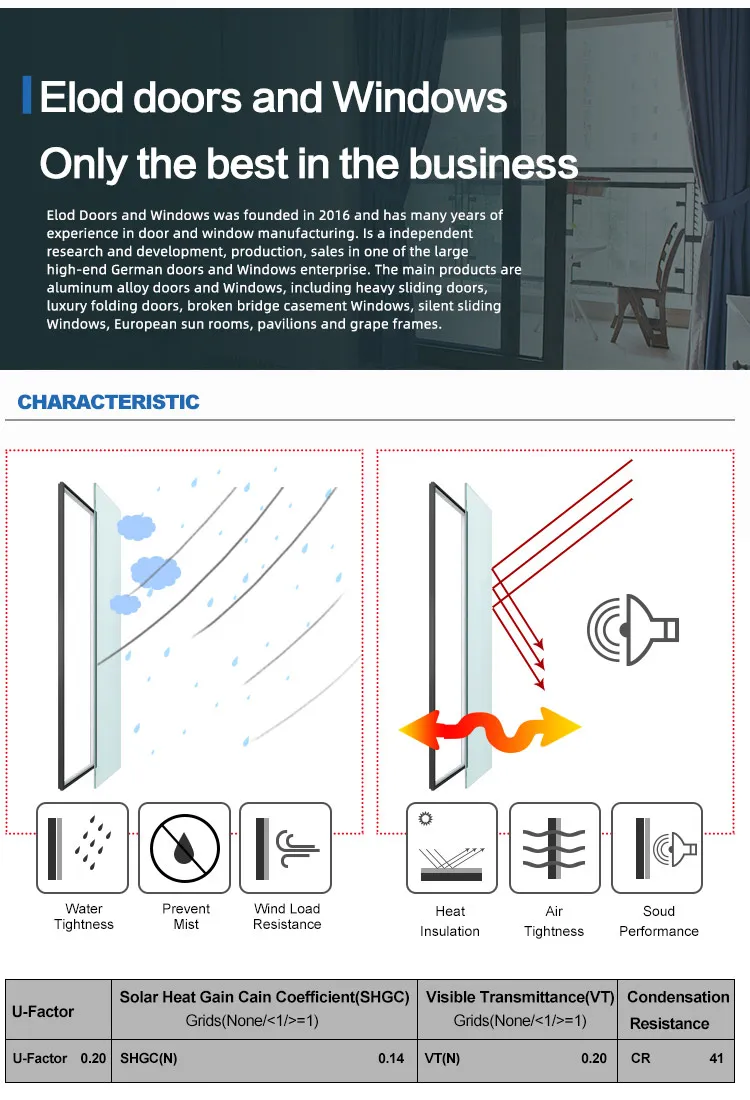 Elod doors and Windows

Only the best in the business

Elod Doors and Windows was founded in 2016 and has many years of experience in door and window manufacturing. Is a independent research and development, production, sales in one of the large high-end German doors and Windows enterprise. The main products are aluminum alloy doors and Windows, including heavy sliding doors, luxury folding doors, broken bridge casement Windows, silent sliding Windows, European sun rooms, pavilions and grape frames.

CHARACTERISTIC

Water Tightness

Prevent Mist

Wind Load Resistance

Heat Insulation

Air Tightness

Soud Performance

| U-Factor | Solar Heat Gain Cain Coefficient(SHGC) Grids(None/<1/>=1) | Visible Transmittance(VT) Grids(None/<1/>=1) | Condensation Resistance |
|---|---|---|---|
| U-Factor 0.20 | SHGC(N) 0.14 | VT(N) 0.20 | CR 41 |