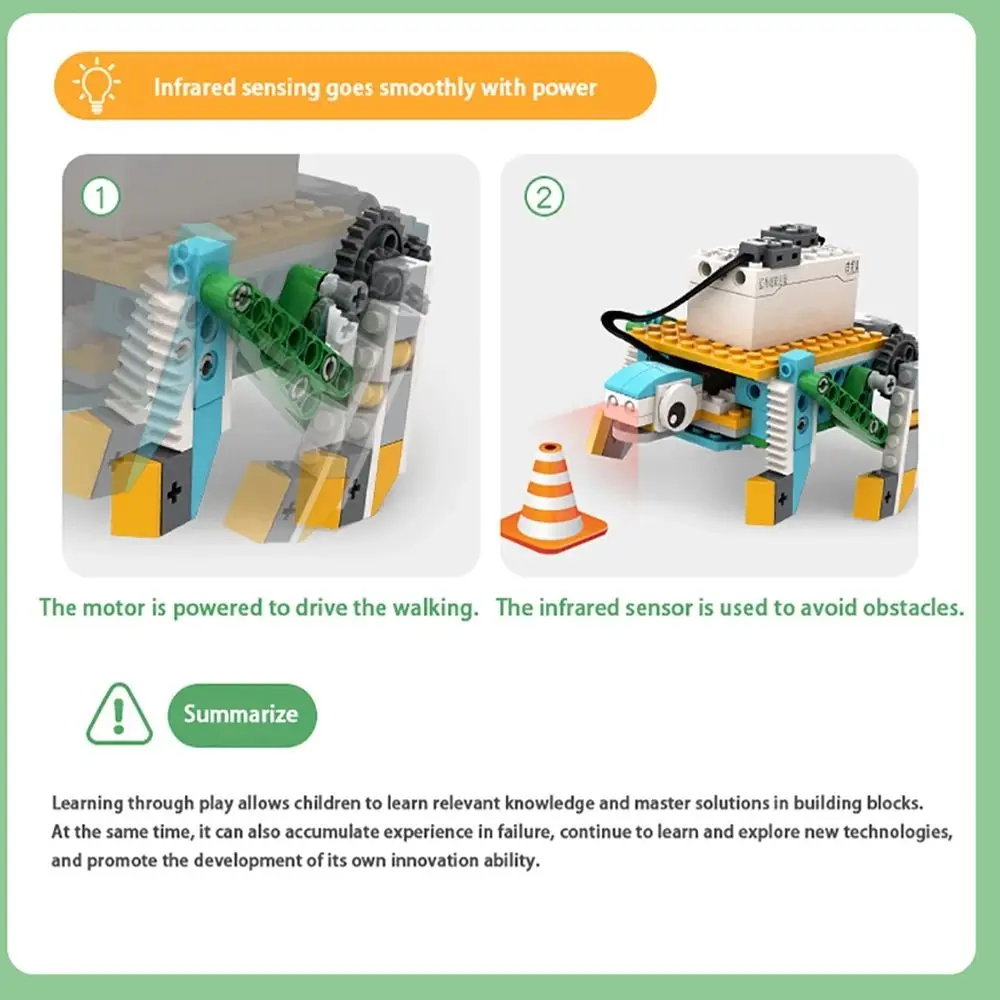 Infrared sensing goes smoothly with power

①

②

The motor is powered to drive the walking.

The infrared sensor is used to avoid obstacles.

Summarize

Learning through play allows children to learn relevant knowledge and master solutions in building blocks. At the same time, it can also accumulate experience in failure, continue to learn and explore new technologies, and promote the development of its own innovation ability.