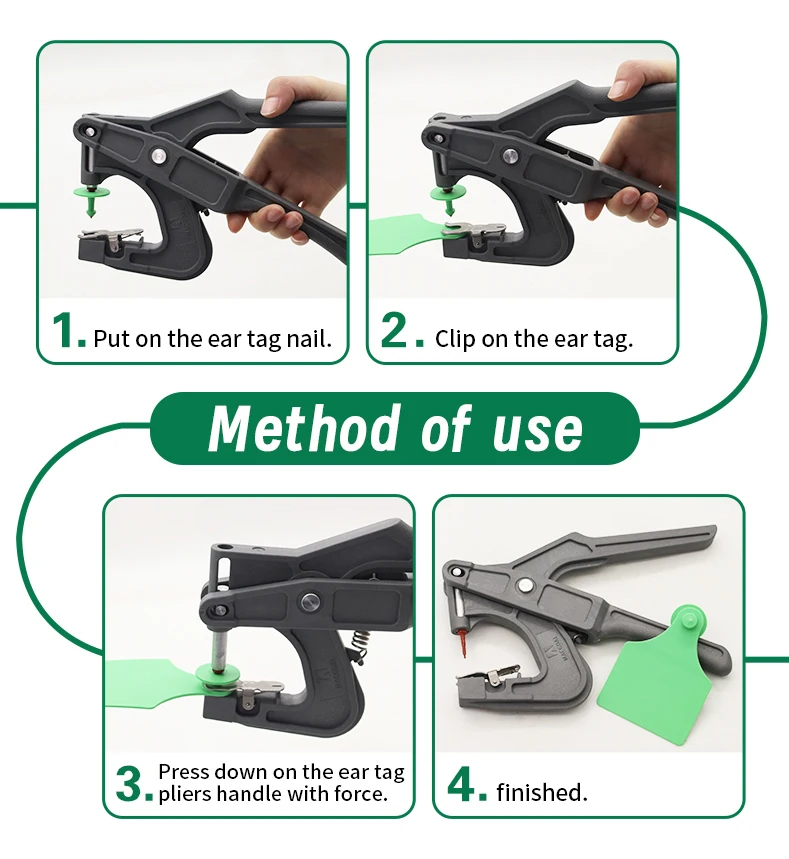 1. Put on the ear tag nail.

2. Clip on the ear tag.

Method of use

3. Press down on the ear tag pliers handle with force.

4. finished.