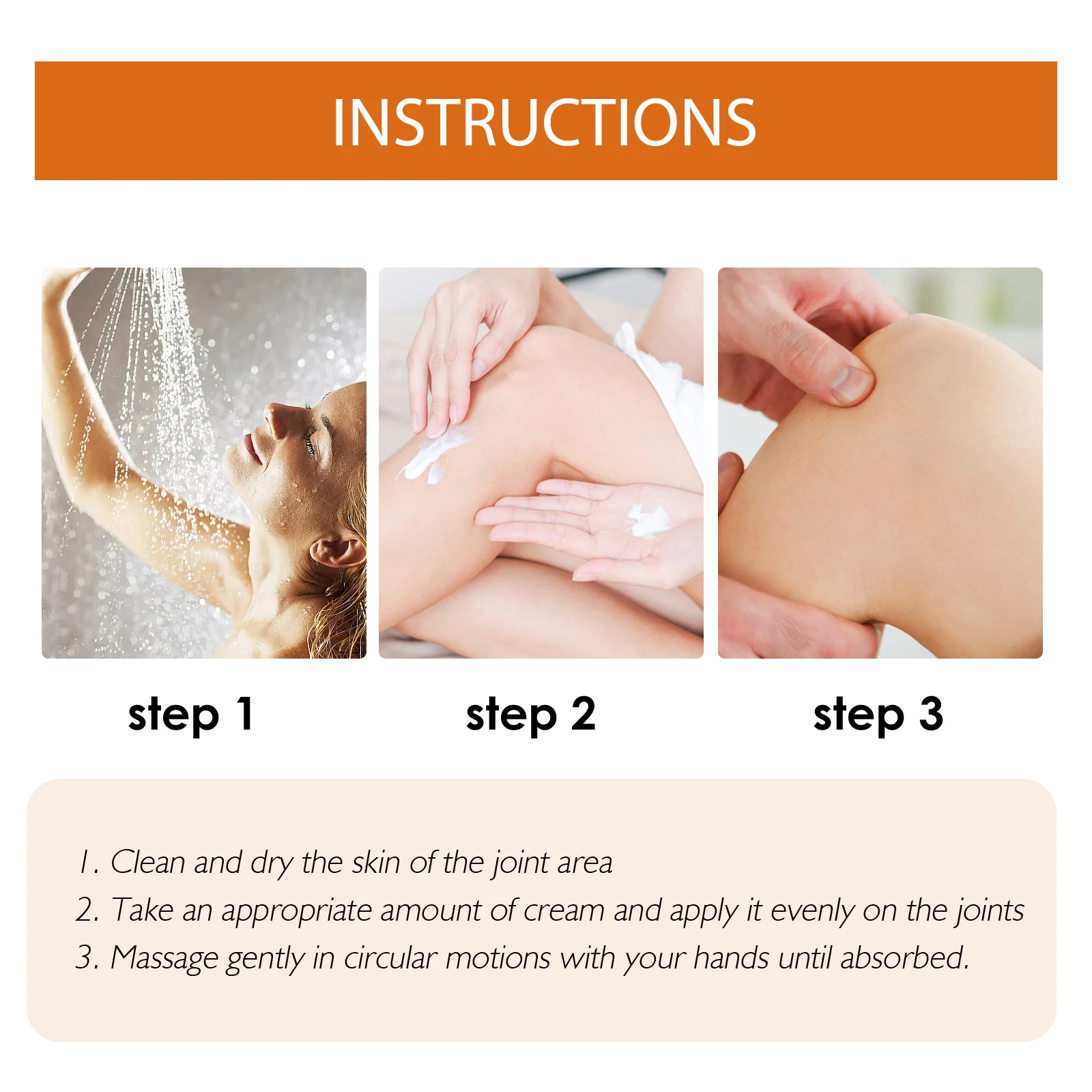 INSTRUCTIONS

step 1

step 2

step 3

1. Clean and dry the skin of the joint area

2. Take an appropriate amount of cream and apply it evenly on the joints

3. Massage gently in circular motions with your hands until absorbed.