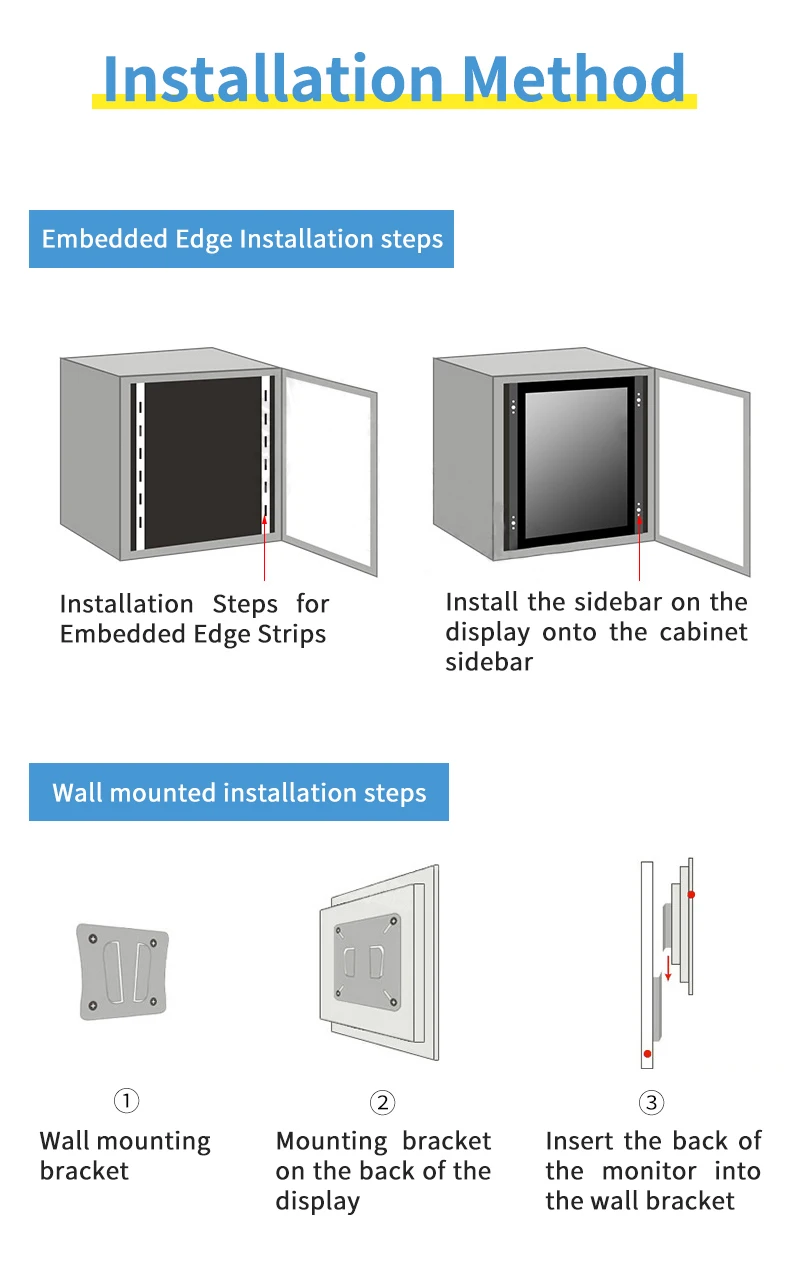 Installation Method

Embedded Edge Installation steps

Installation Steps for Embedded Edge Strips

Install the sidebar on the display onto the cabinet sidebar

Wall mounted installation steps

①

Wall mounting bracket

②

Mounting bracket on the back of the display

③

Insert the back of the monitor into the wall bracket