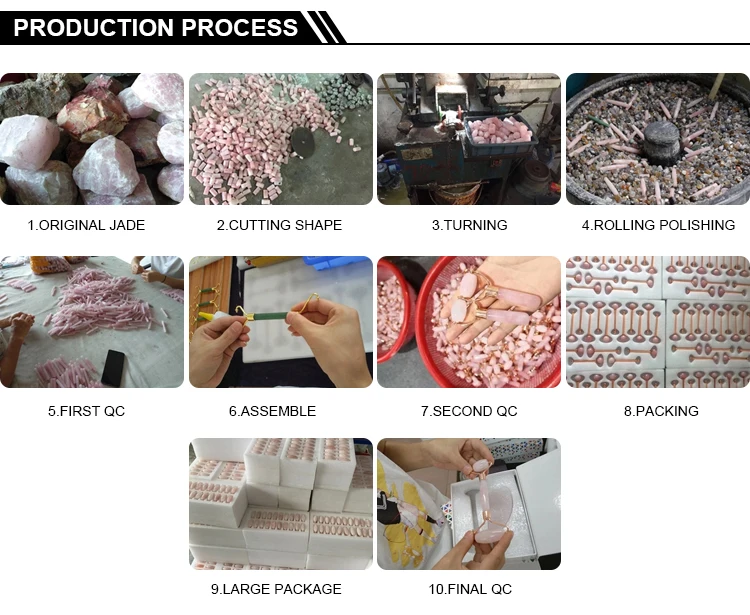 PRODUCTION PROCESS

1.ORIGINAL JADE

2.CUTTING SHAPE

3.TURNING

4.ROLLING POLISHING

5.FIRST QC

6.ASSEMBLE

7.SECOND QC

8.PACKING

9.LARGE PACKAGE

10.FINAL QC