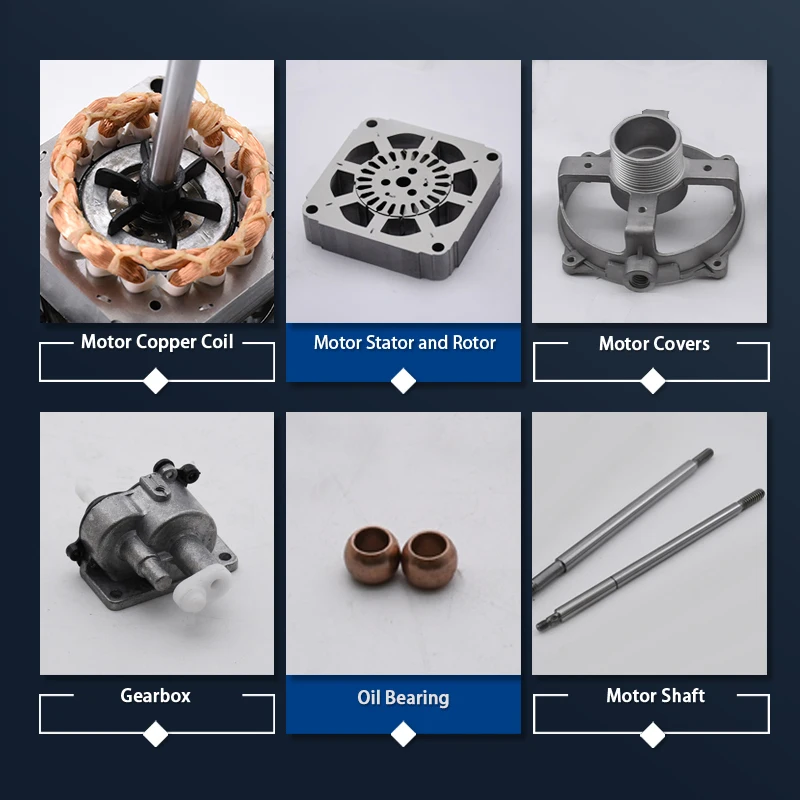 Motor Copper Coil

Motor Stator and Rotor

Motor Covers

Gearbox

Oil Bearing

Motor Shaft