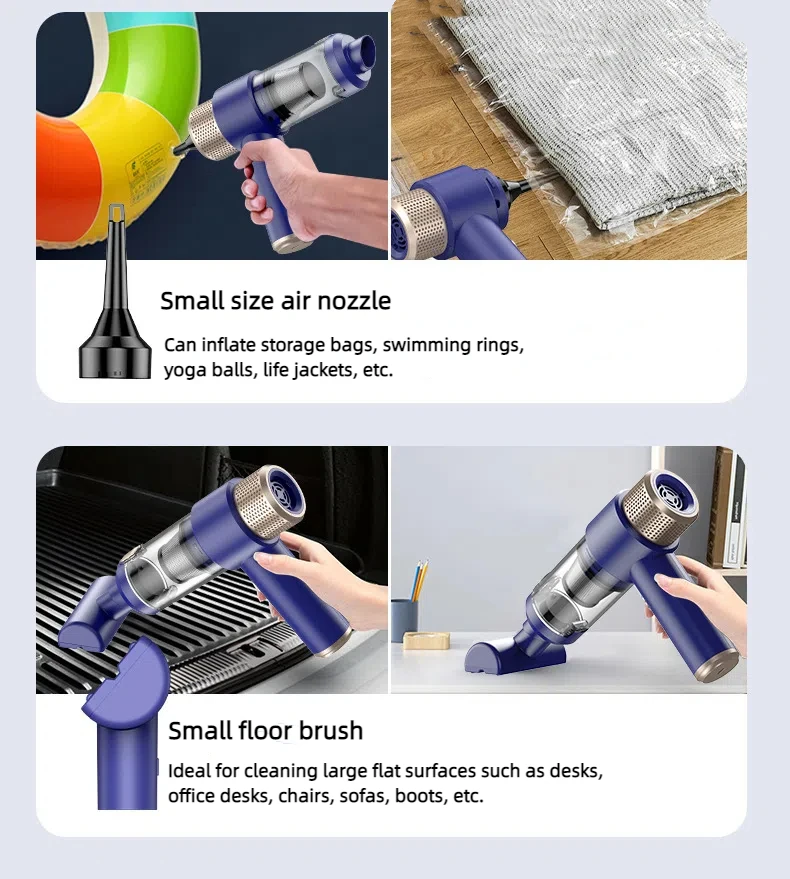 Small size air nozzle

Can inflate storage bags, swimming rings, yoga balls, life jackets, etc.

Small floor brush

Ideal for cleaning large flat surfaces such as desks, office desks, chairs, sofas, boots, etc.