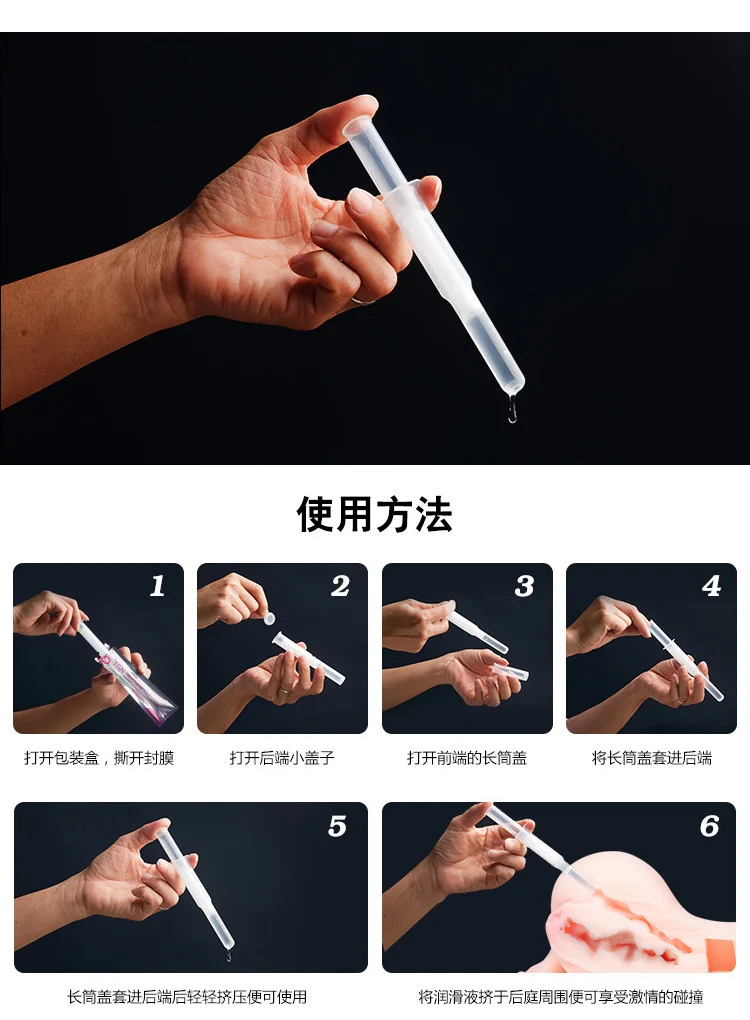 使用方法

1
打开包装盒，撕开封膜

2
打开后端小盖子

3
打开前端的长筒盖

4
将长筒盖套进后端

5
长筒盖套进后端后轻轻挤压便可使用

6
将润滑液挤于后庭周围便可享受激情的碰撞