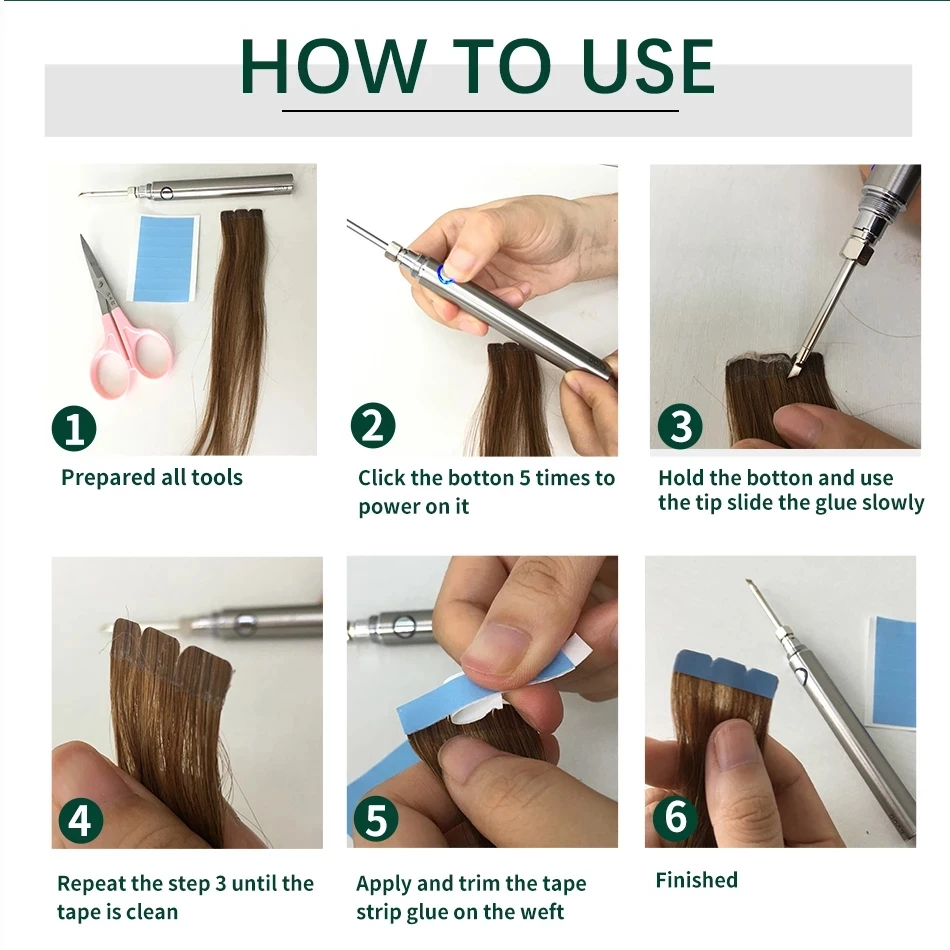 HOW TO USE

1
Prepared all tools

2
Click the botton 5 times to power on it

3
Hold the botton and use the tip slide the glue slowly

4
Repeat the step 3 until the tape is clean

5
Apply and trim the tape strip glue on the weft

6
Finished