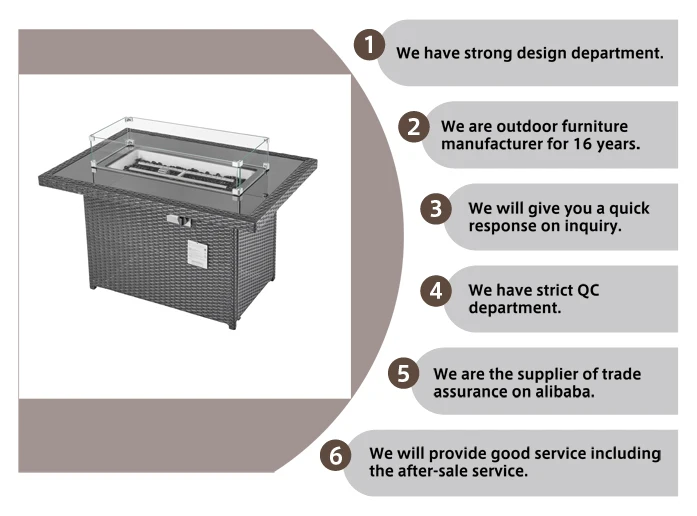 1 We have strong design department.

2 We are outdoor furniture manufacturer for 16 years.

3 We will give you a quick response on inquiry.

4 We have strict QC department.

5 We are the supplier of trade assurance on alibaba.

6 We will provide good service including the after-sale service.