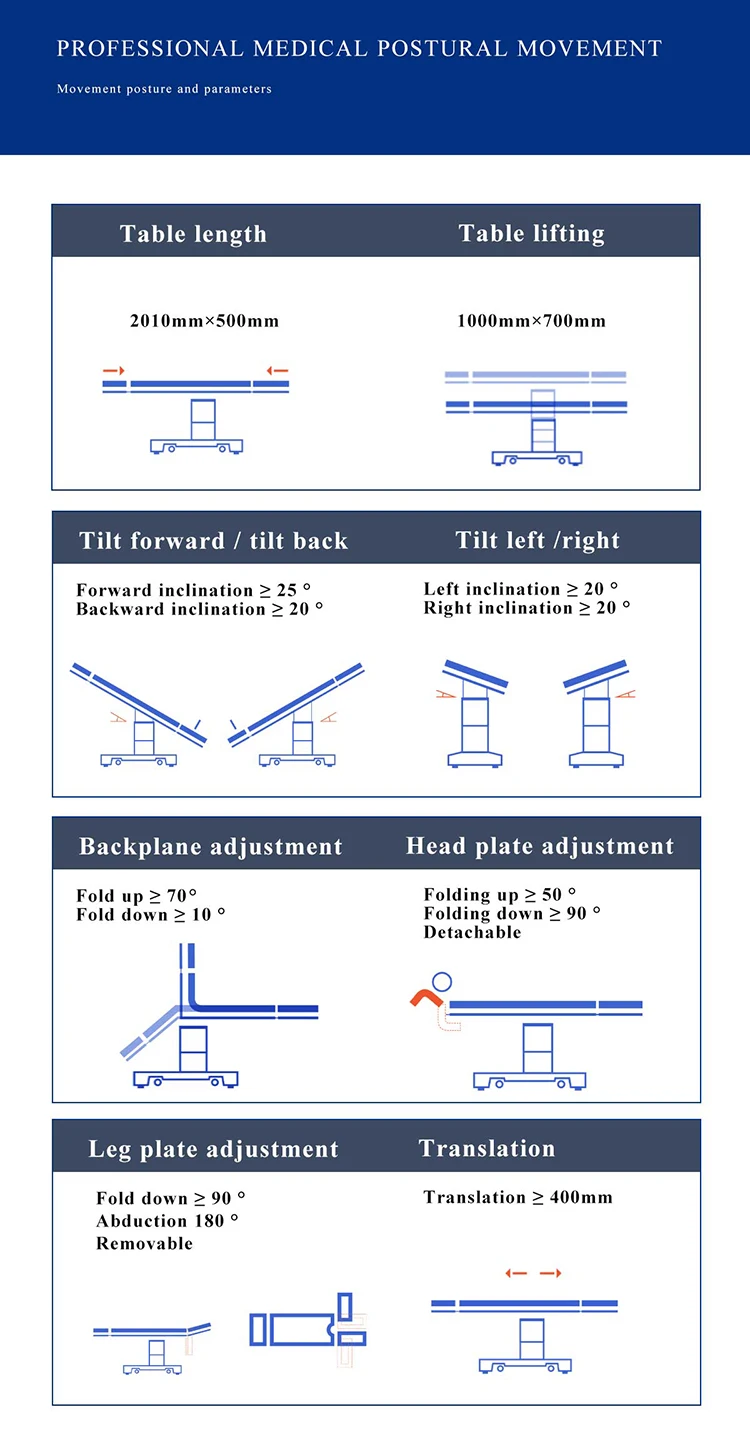 PROFESSIONAL MEDICAL POSTURAL MOVEMENT

Movement posture and parameters

Table length

2010mm×500mm

Table lifting

1000mm×700mm

Tilt forward / tilt back

Forward inclination ≥ 25 °
Backward inclination ≥ 20 °

Tilt left /right

Left inclination ≥ 20 °
Right inclination ≥ 20 °

Backplane adjustment

Fold up ≥ 70°
Fold down ≥ 10 °

Head plate adjustment

Folding up ≥ 50 °
Folding down ≥ 90 °
Detachable

Leg plate adjustment

Fold down ≥ 90 °
Abduction 180 °
Removable

Translation

Translation ≥ 400mm