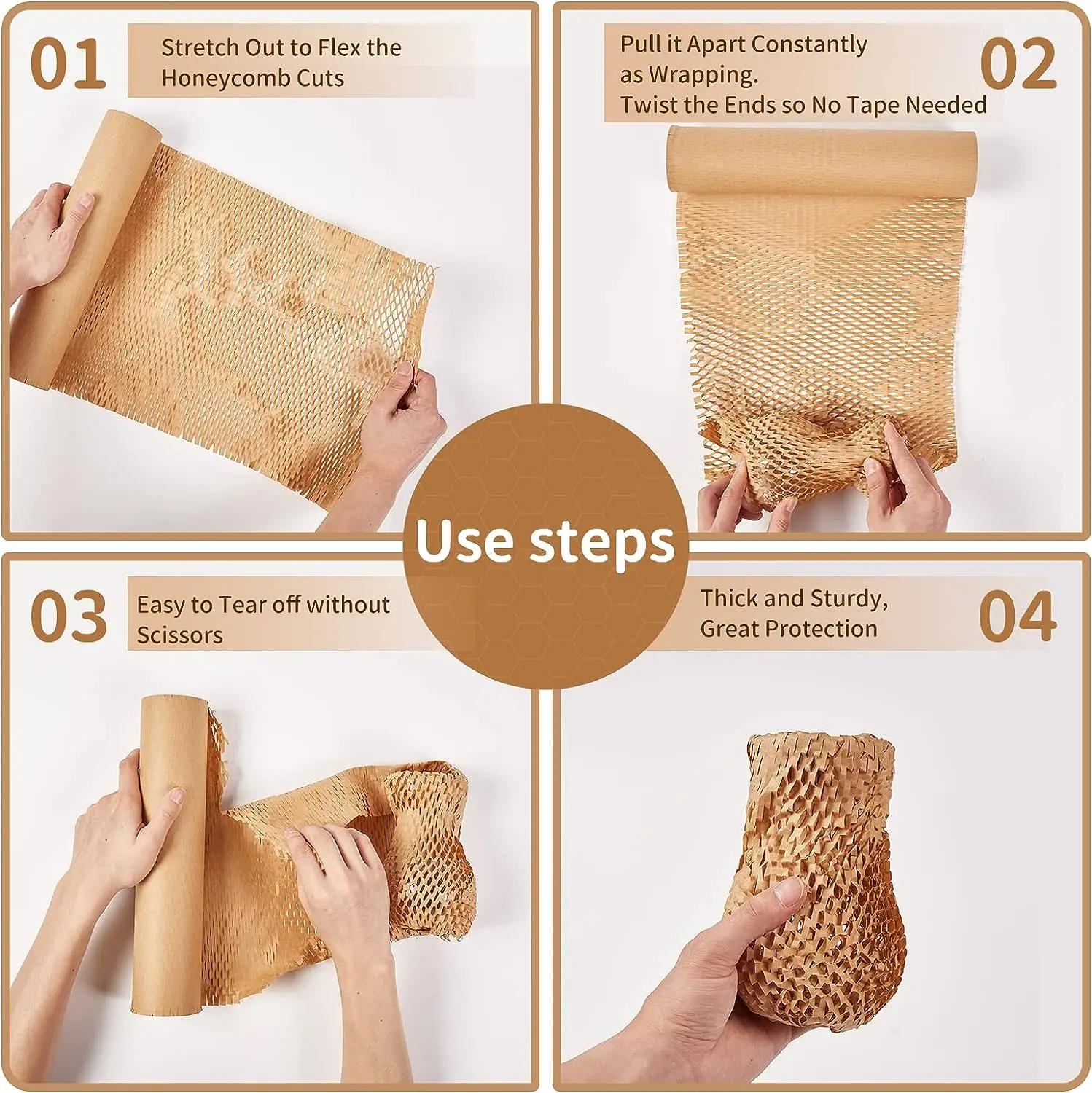 01
Stretch Out to Flex the Honeycomb Cuts

Pull it Apart Constantly as Wrapping.
Twist the Ends so No Tape Needed
02

Use steps

03
Easy to Tear off without Scissors

Thick and Sturdy, Great Protection
04