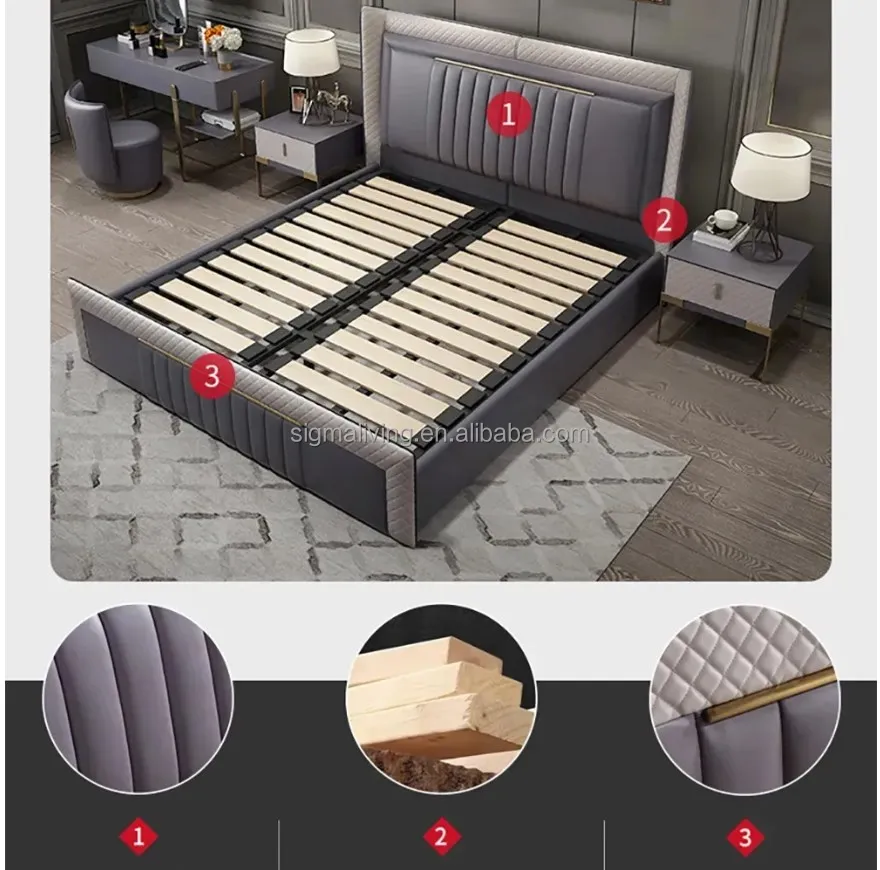 1
2
3
sigmaliving.en.alibaba.com
1
2
3