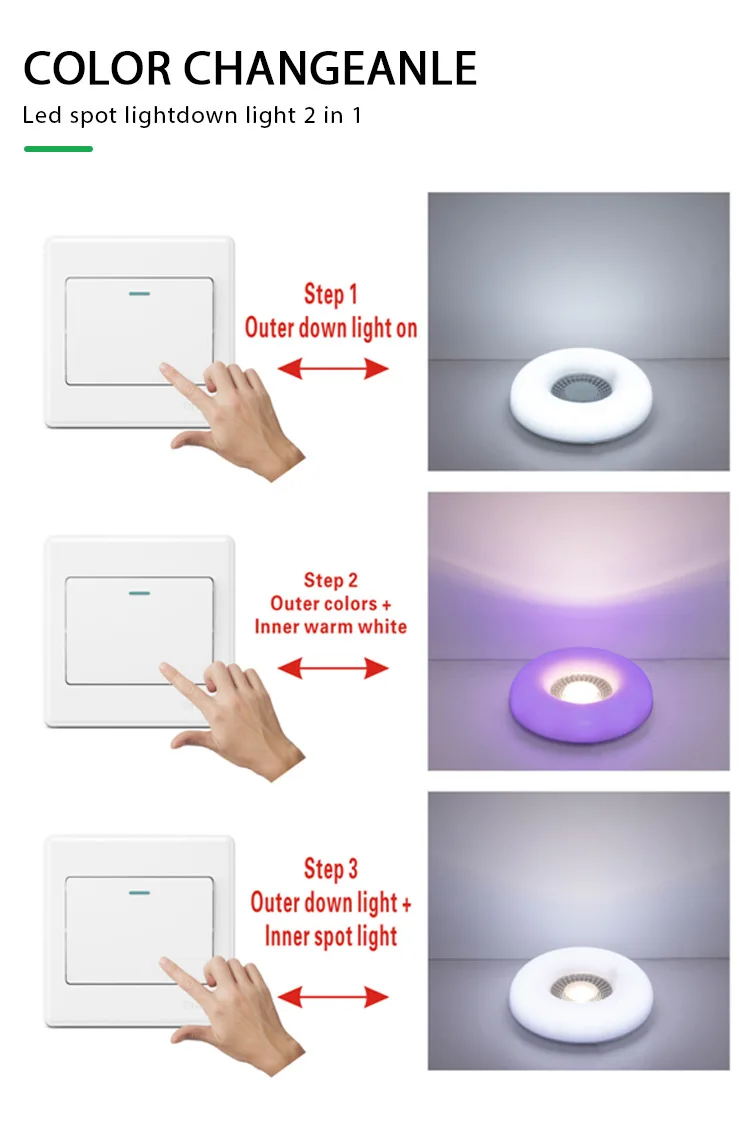 COLOR CHANGEANLE

Led spot lightdown light 2 in 1

Step 1
Outer down light on

Step 2
Outer colors +
Inner warm white

Step 3
Outer down light +
Inner spot light