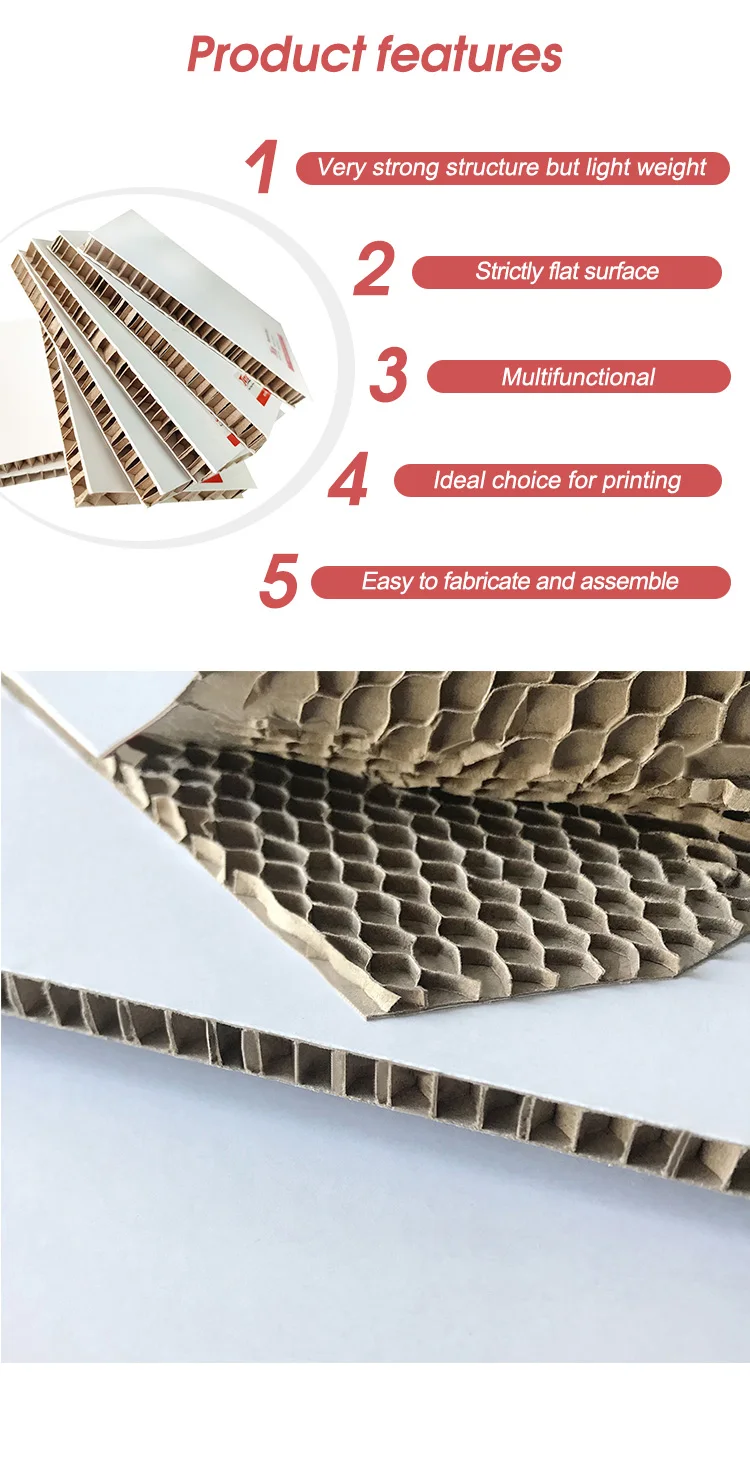 Product features

1 Very strong structure but light weight

2 Strictly flat surface

3 Multifunctional

4 Ideal choice for printing

5 Easy to fabricate and assemble