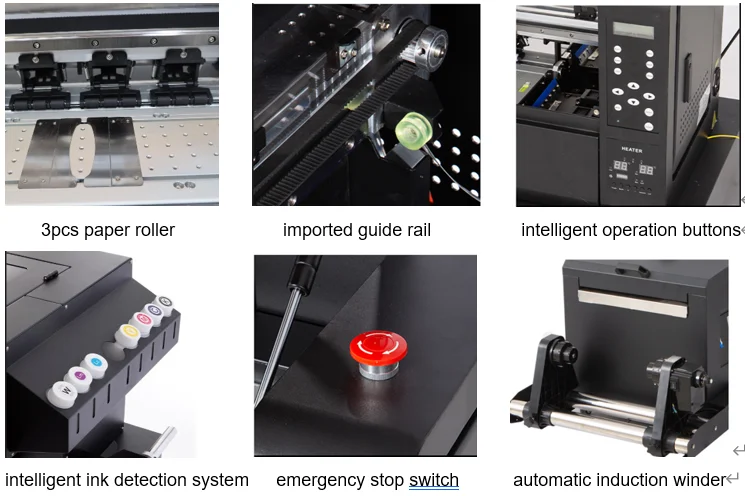 HEATER

3pcs paper roller

imported guide rail

intelligent operation buttons

W

intelligent ink detection system

emergency stop switch

automatic induction winder