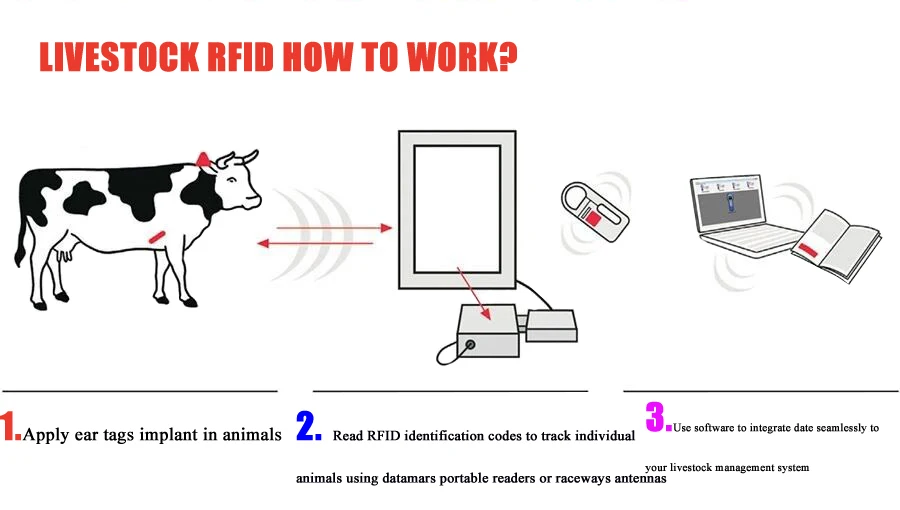 LIVESTOCK RFID HOW TO WORK?

1.Apply ear tags implant in animals

2. Read RFID identification codes to track individual animals using datamars portable readers or raceways antennas

3.Use software to integrate date seamlessly to your livestock management system