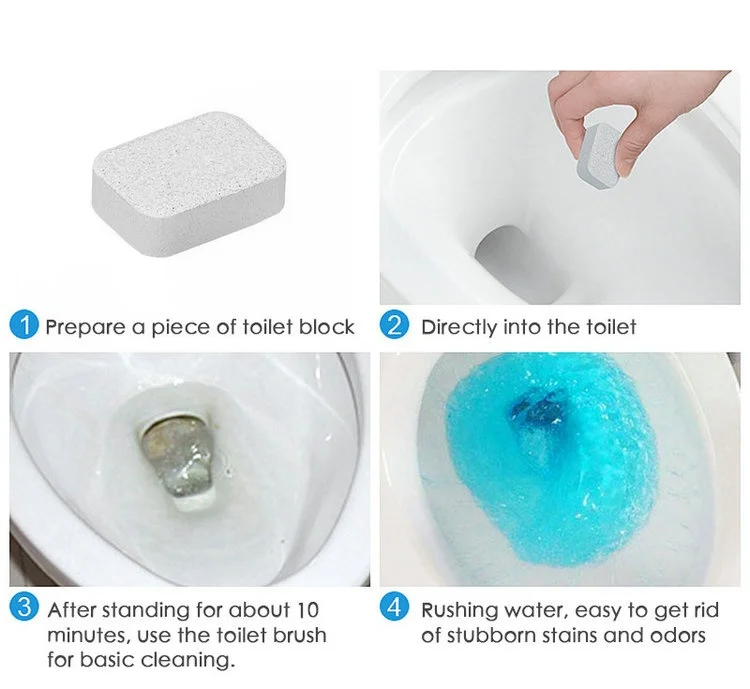 1 Prepare a piece of toilet block

2 Directly into the toilet

3 After standing for about 10 minutes, use the toilet brush for basic cleaning.

4 Rushing water, easy to get rid of stubborn stains and odors