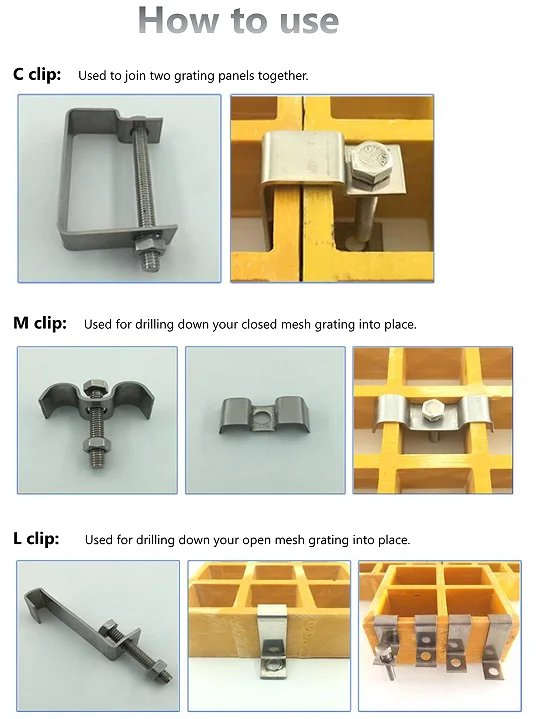 How to use

C clip: Used to join two grating panels together.

M clip: Used for drilling down your closed mesh grating into place.

L clip: Used for drilling down your open mesh grating into place.