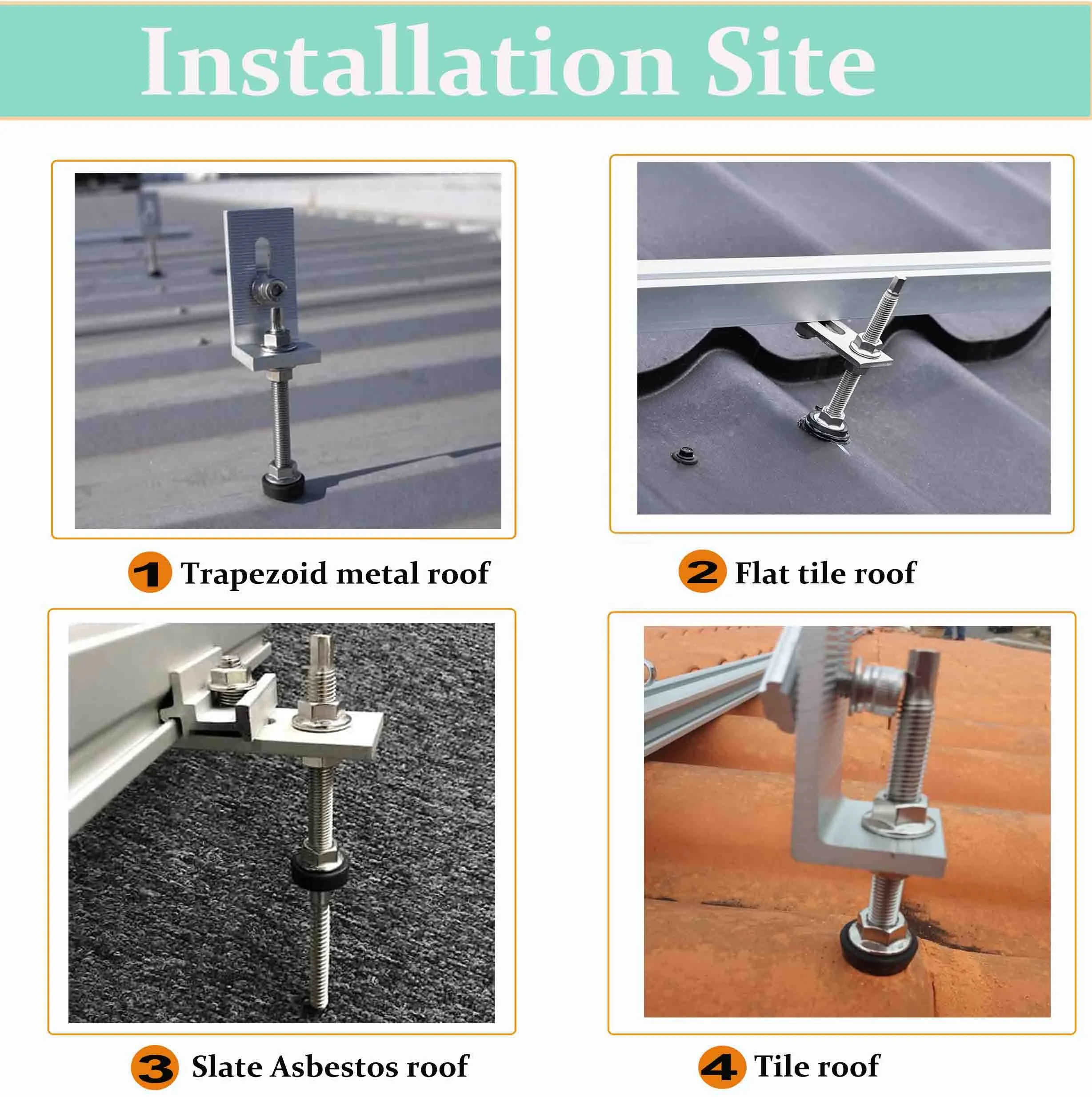 Installation Site

1 Trapezoid metal roof

2 Flat tile roof

3 Slate Asbestos roof

4 Tile roof