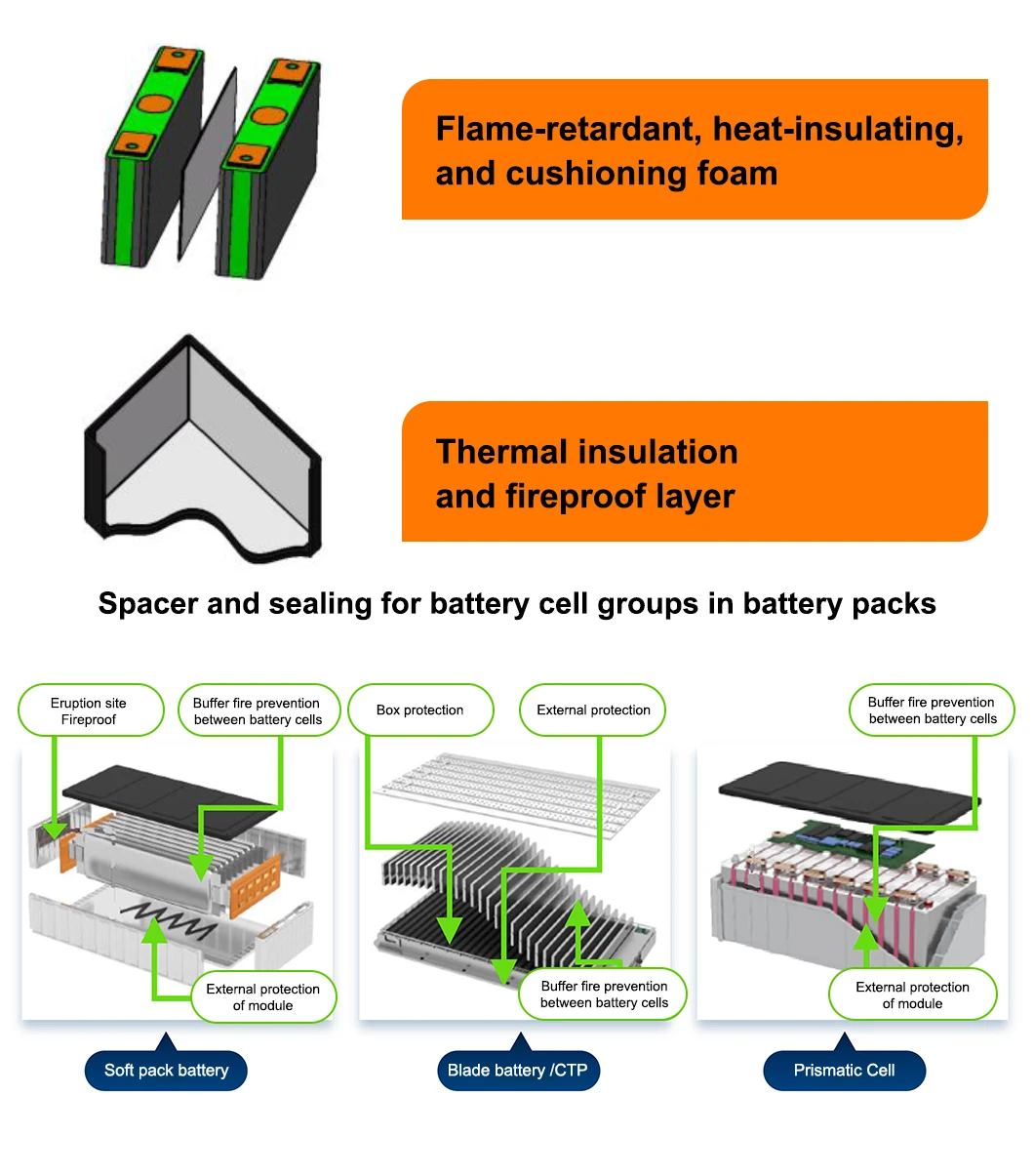 Flame-retardant, heat-insulating, and cushioning foam

Thermal insulation and fireproof layer

Spacer and sealing for battery cell groups in battery packs

Eruption site Fireproof

Buffer fire prevention between battery cells

External protection of module

Soft pack battery

Box protection

External protection

Buffer fire prevention between battery cells

Blade battery /CTP

Buffer fire prevention between battery cells

External protection of module

Prismatic Cell