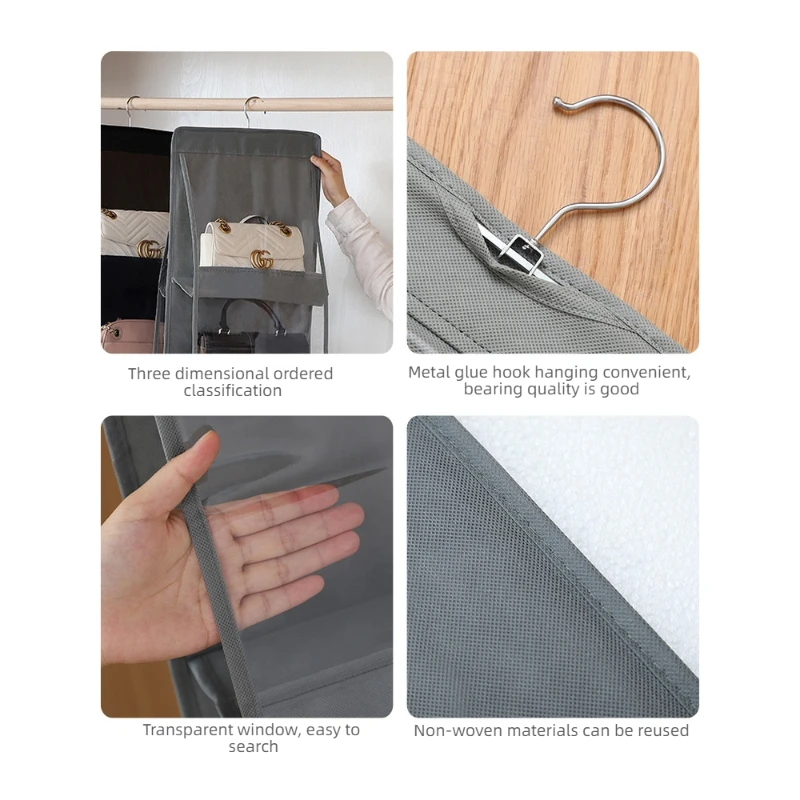 Three dimensional ordered classification

Metal glue hook hanging convenient, bearing quality is good

Transparent window, easy to search

Non-woven materials can be reused