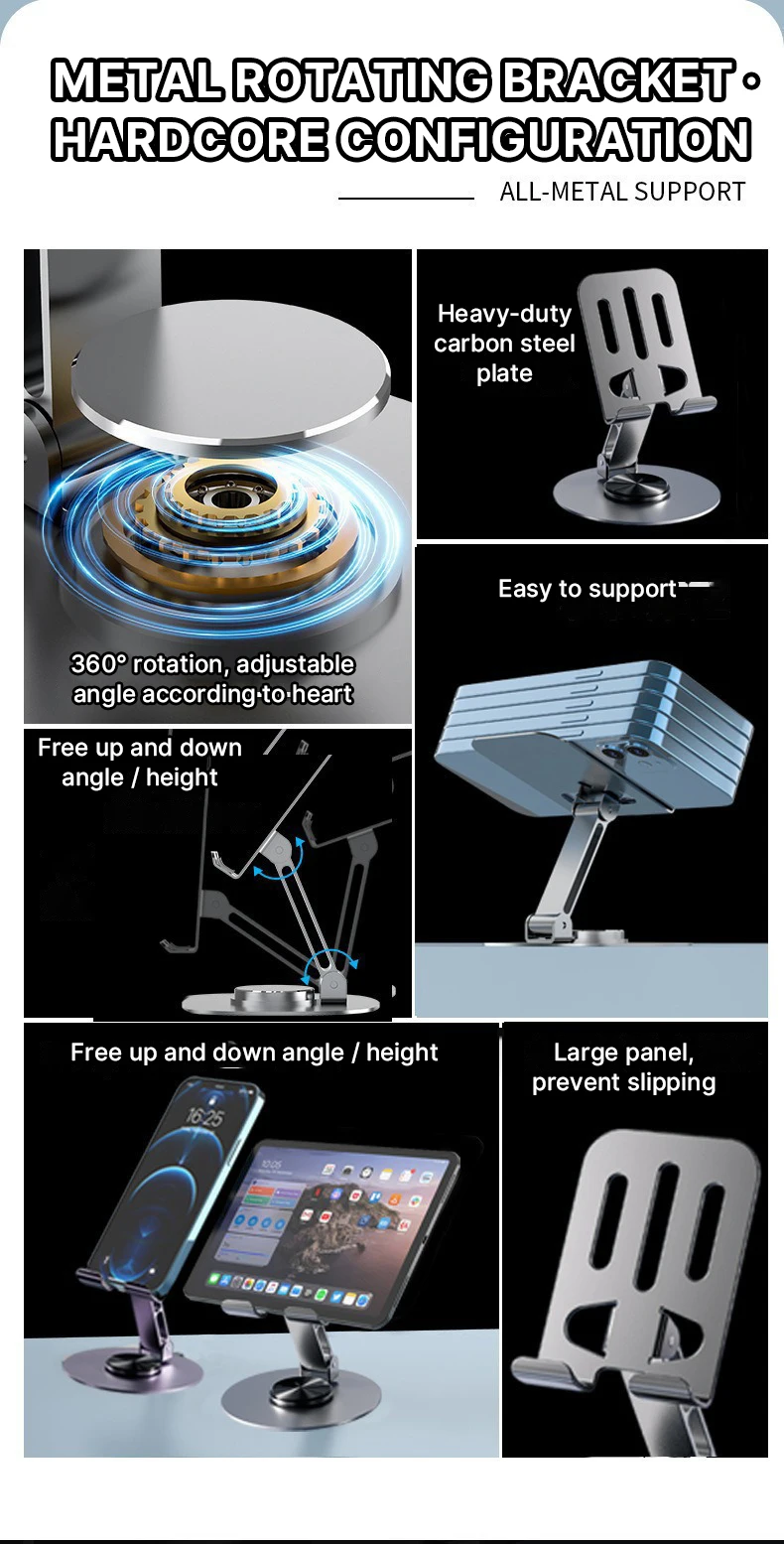 METAL ROTATING BRACKET • HARDCORE CONFIGURATION

ALL-METAL SUPPORT

360° rotation, adjustable angle according to heart

Heavy-duty carbon steel plate

Easy to support

Free up and down angle / height

Free up and down angle / height

16:25

Large panel, prevent slipping