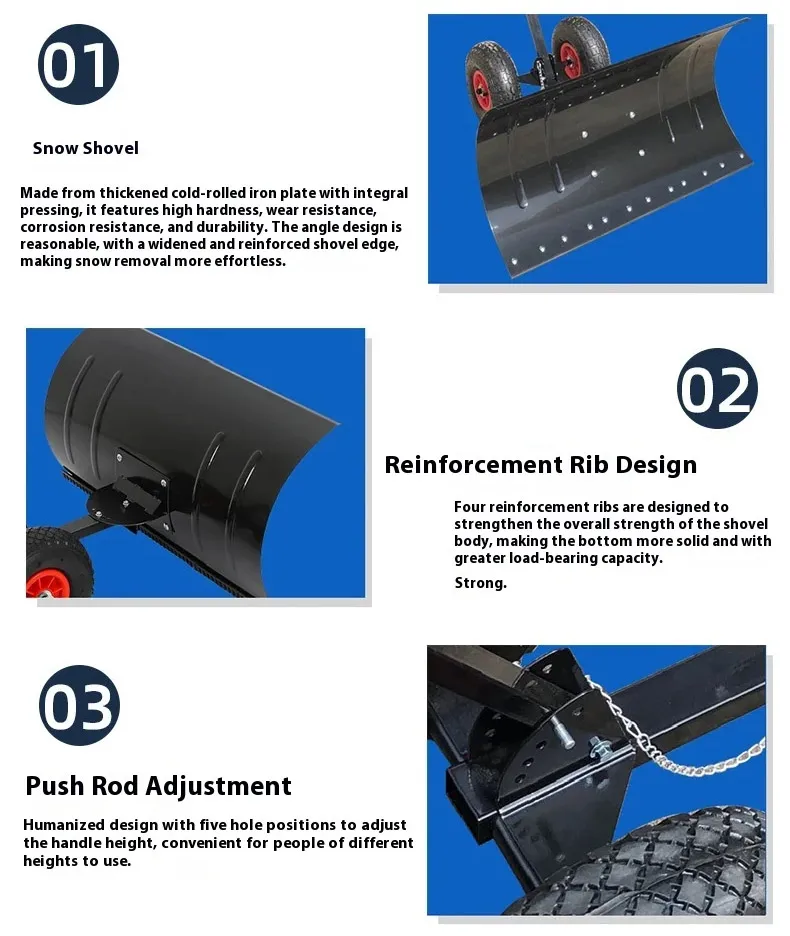 01

Snow Shovel

Made from thickened cold-rolled iron plate with integral pressing, it features high hardness, wear resistance, corrosion resistance, and durability. The angle design is reasonable, with a widened and reinforced shovel edge, making snow removal more effortless.

02

Reinforcement Rib Design

Four reinforcement ribs are designed to strengthen the overall strength of the shovel body, making the bottom more solid and with greater load-bearing capacity.

Strong.

03

Push Rod Adjustment

Humanized design with five hole positions to adjust the handle height, convenient for people of different heights to use.