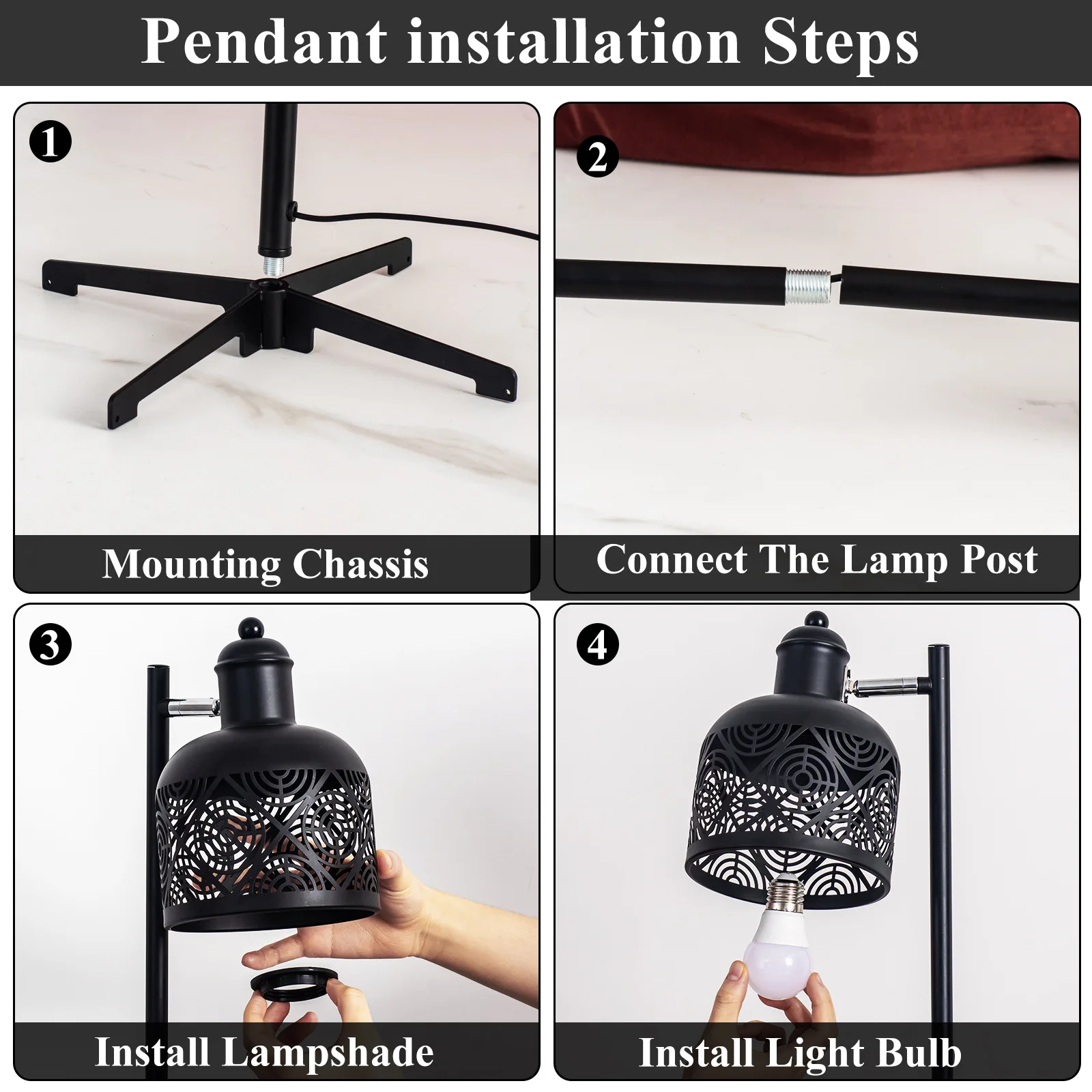 Pendant installation Steps

1
Mounting Chassis

2
Connect The Lamp Post

3
Install Lampshade

4
Install Light Bulb