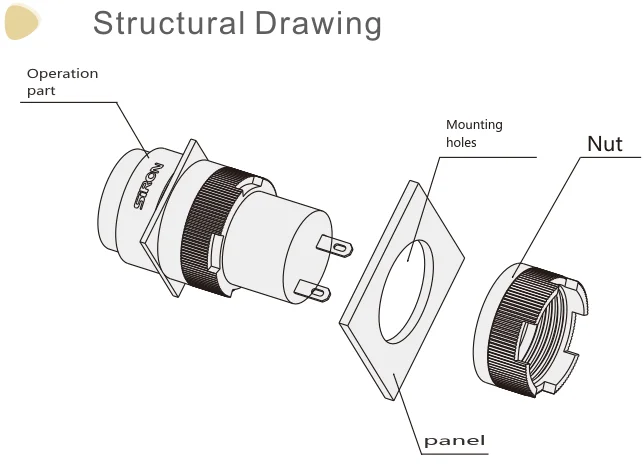 Structural Drawing

Operation part

SITRON

Mounting holes

Nut

panel