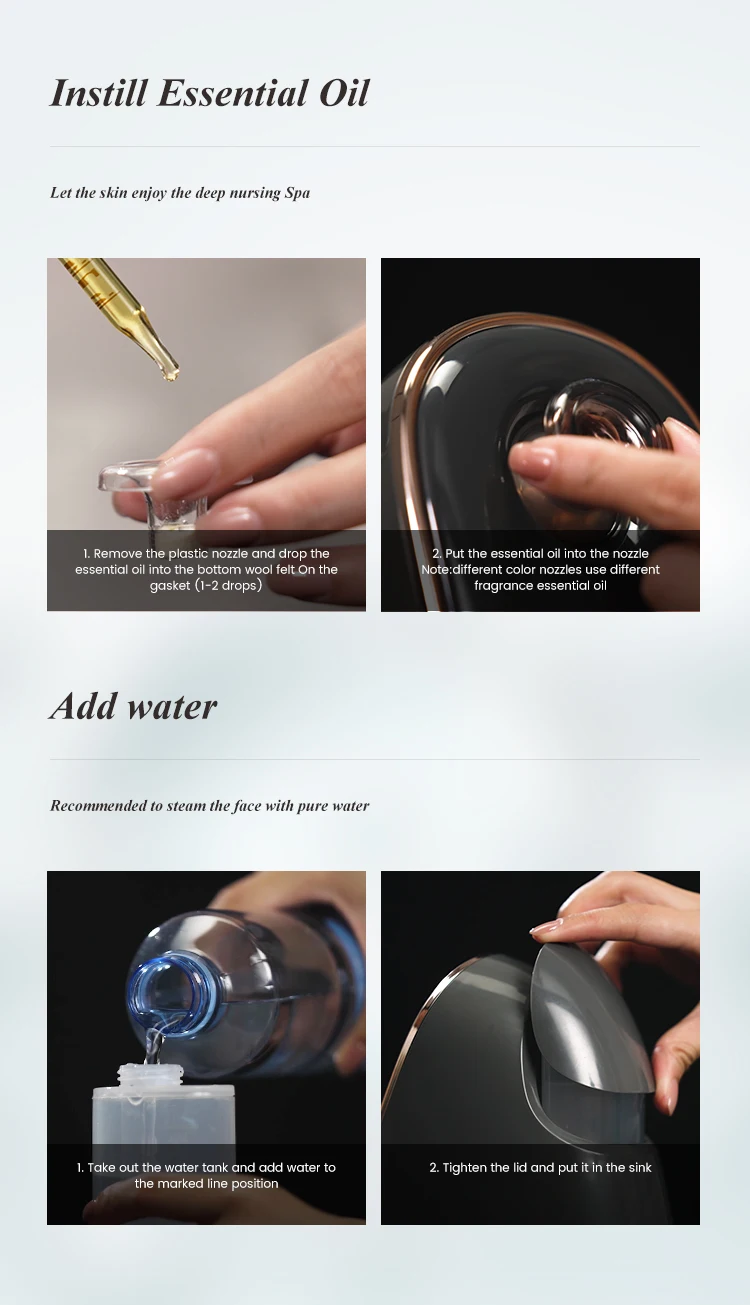 Instill Essential Oil

Let the skin enjoy the deep nursing Spa

1. Remove the plastic nozzle and drop the essential oil into the bottom wool felt On the gasket (1-2 drops)

2. Put the essential oil into the nozzle
Note:different color nozzles use different fragrance essential oil

Add water

Recommended to steam the face with pure water

1. Take out the water tank and add water to the marked line position

2. Tighten the lid and put it in the sink