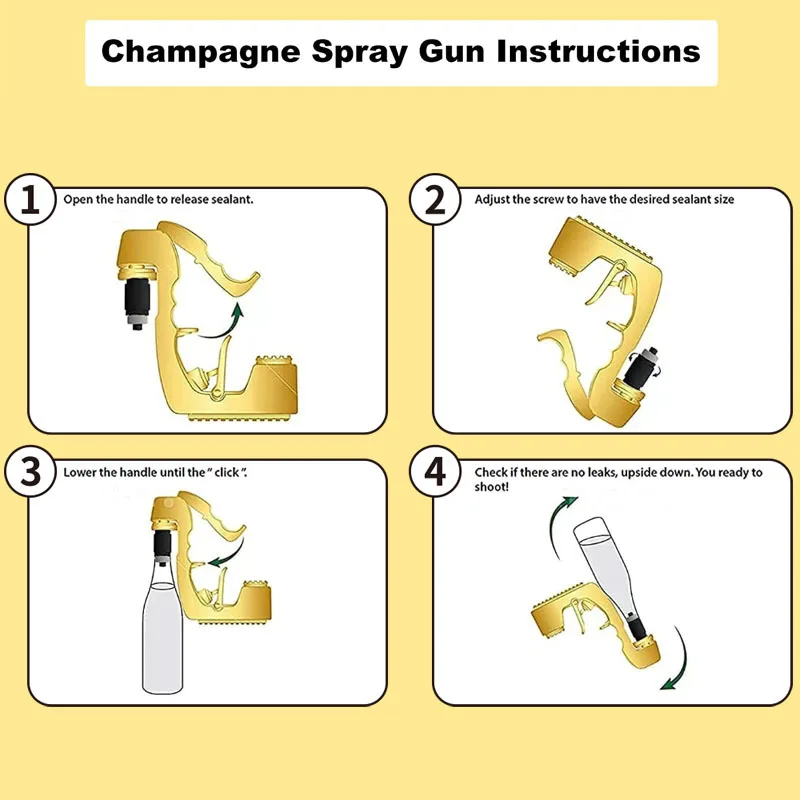 Champagne Spray Gun Instructions

1 Open the handle to release sealant.

2 Adjust the screw to have the desired sealant size

3 Lower the handle until the " click ".

4 Check if there are no leaks, upside down. You ready to shoot!