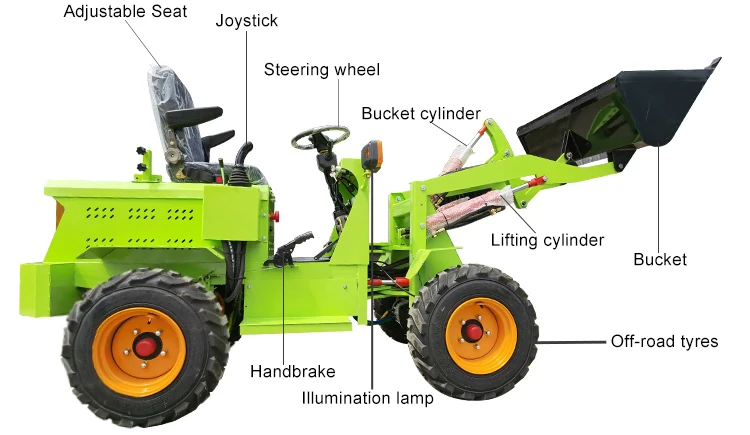 Adjustable Seat
Joystick
Steering wheel
Bucket cylinder
Lifting cylinder
Bucket
Off-road tyres
Handbrake
Illumination lamp