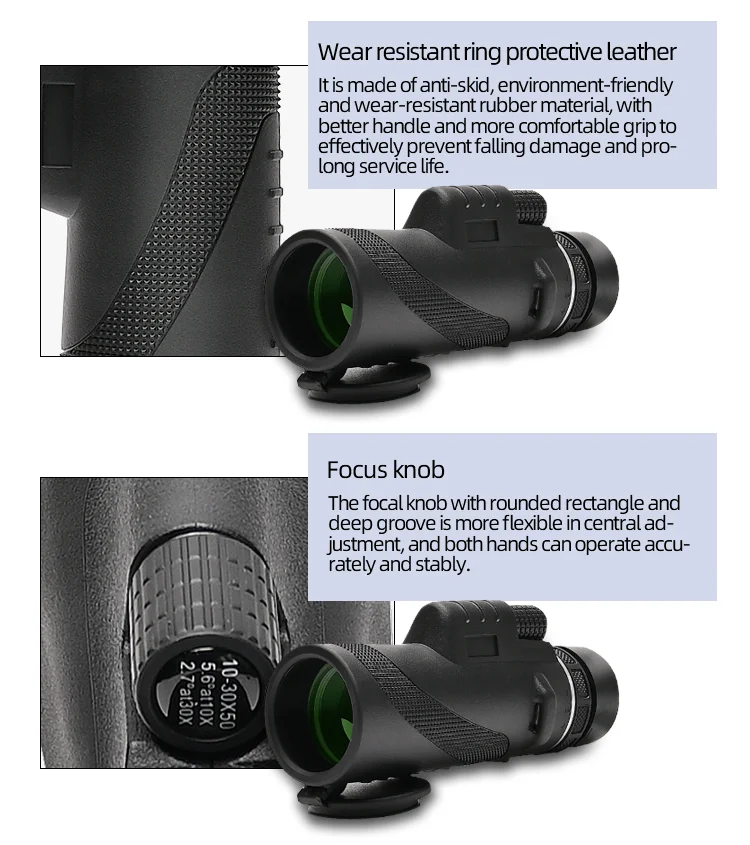 Wear resistant ring protective leather

It is made of anti-skid, environment-friendly and wear-resistant rubber material, with better handle and more comfortable grip to effectively prevent falling damage and prolong service life.

Focus knob

The focal knob with rounded rectangle and deep groove is more flexible in central adjustment, and both hands can operate accurately and stably.

10-30X50
5.6°at10X
2.7°at30X