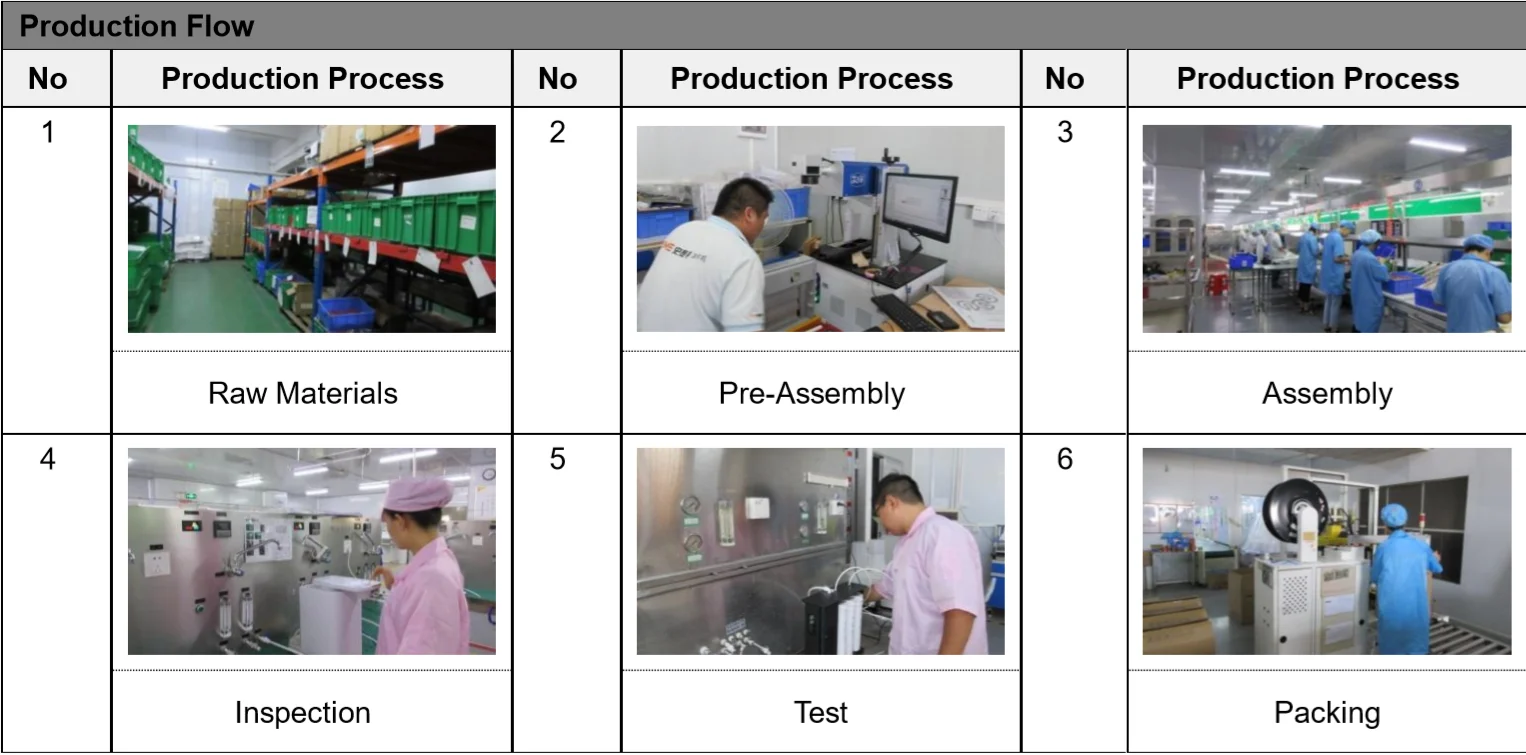 Production Flow

| No | Production Process | No | Production Process | No | Production Process |
|---|---|---|---|---|---|
| 1 | Raw Materials | 2 | Pre-Assembly | 3 | Assembly |
| 4 | Inspection | 5 | Test | 6 | Packing |