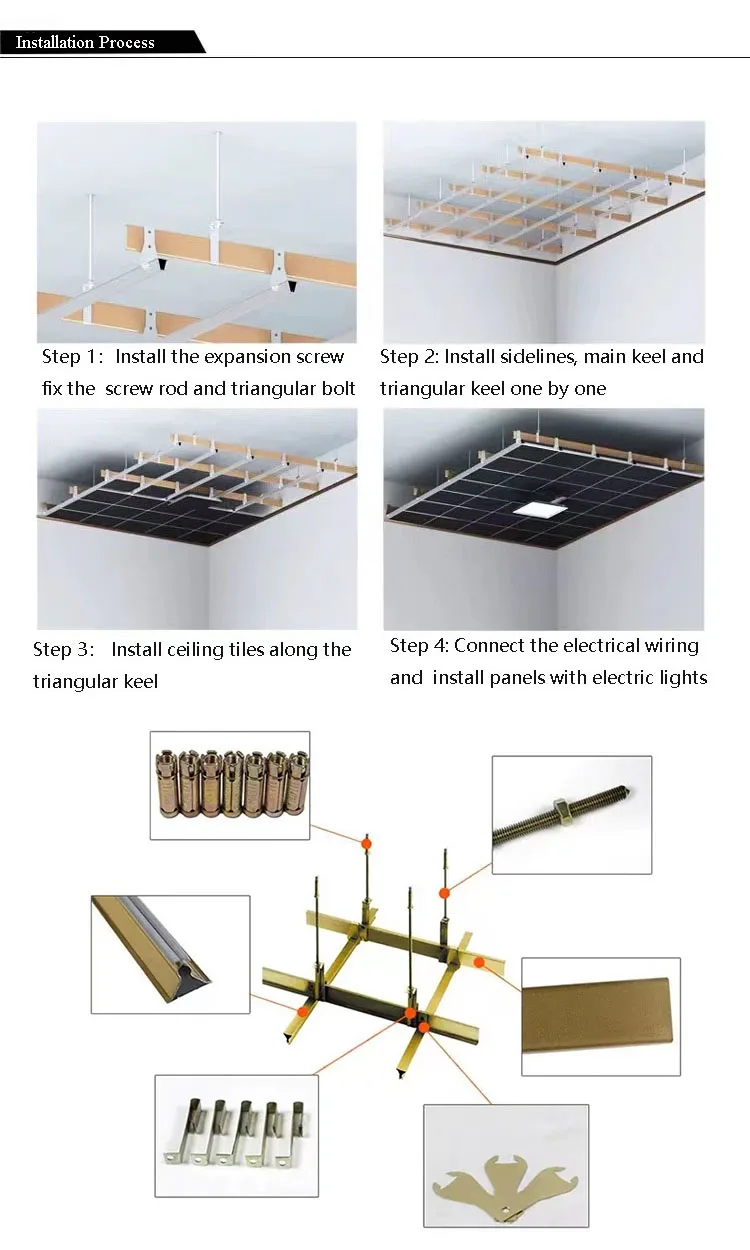 Installation Process

Step 1: Install the expansion screw fix the screw rod and triangular bolt

Step 2: Install sidelines, main keel and triangular keel one by one

Step 3: Install ceiling tiles along the triangular keel

Step 4: Connect the electrical wiring and install panels with electric lights