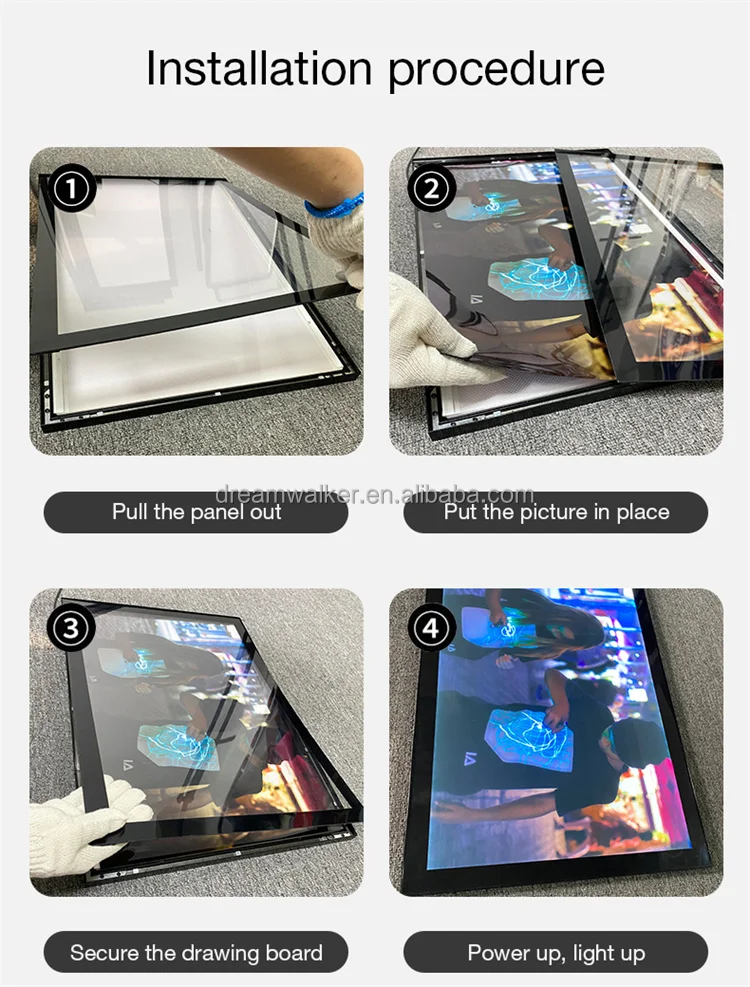 Installation procedure

1

2

dreamwalker.en.alibaba.com

Pull the panel out

Put the picture in place

3

4

Secure the drawing board

Power up, light up