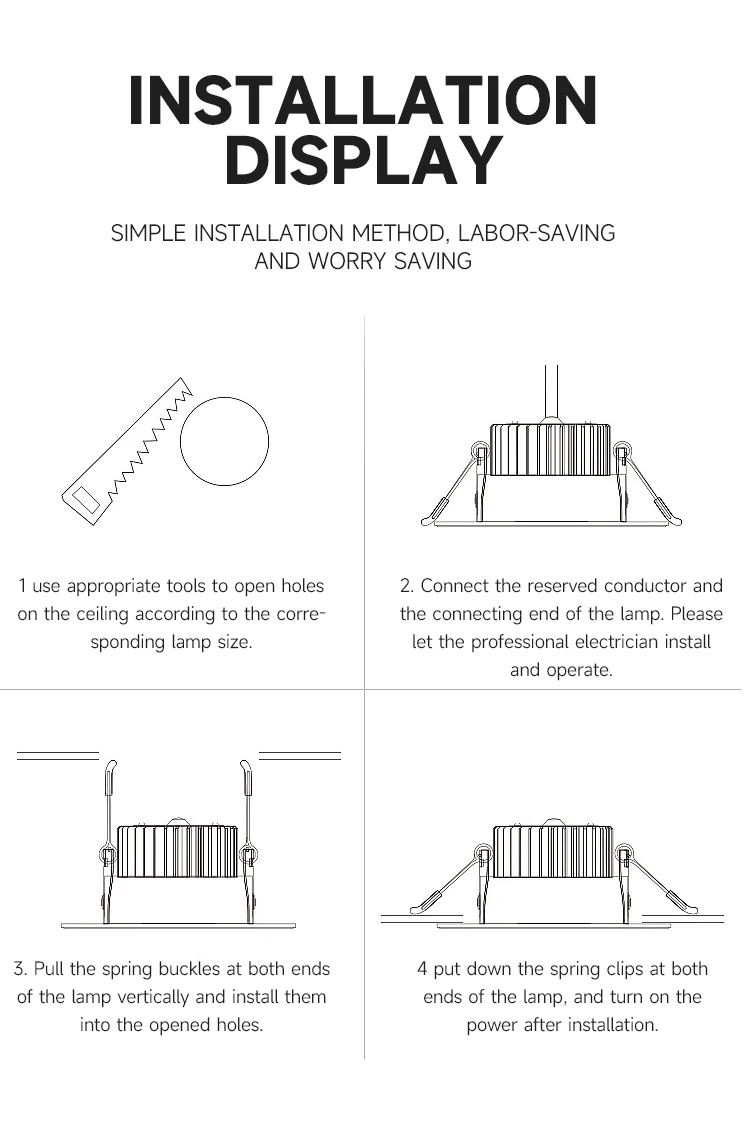 INSTALLATION DISPLAY

SIMPLE INSTALLATION METHOD, LABOR-SAVING AND WORRY SAVING

1 use appropriate tools to open holes on the ceiling according to the corresponding lamp size.

2. Connect the reserved conductor and the connecting end of the lamp. Please let the professional electrician install and operate.

3. Pull the spring buckles at both ends of the lamp vertically and install them into the opened holes.

4 put down the spring clips at both ends of the lamp, and turn on the power after installation.